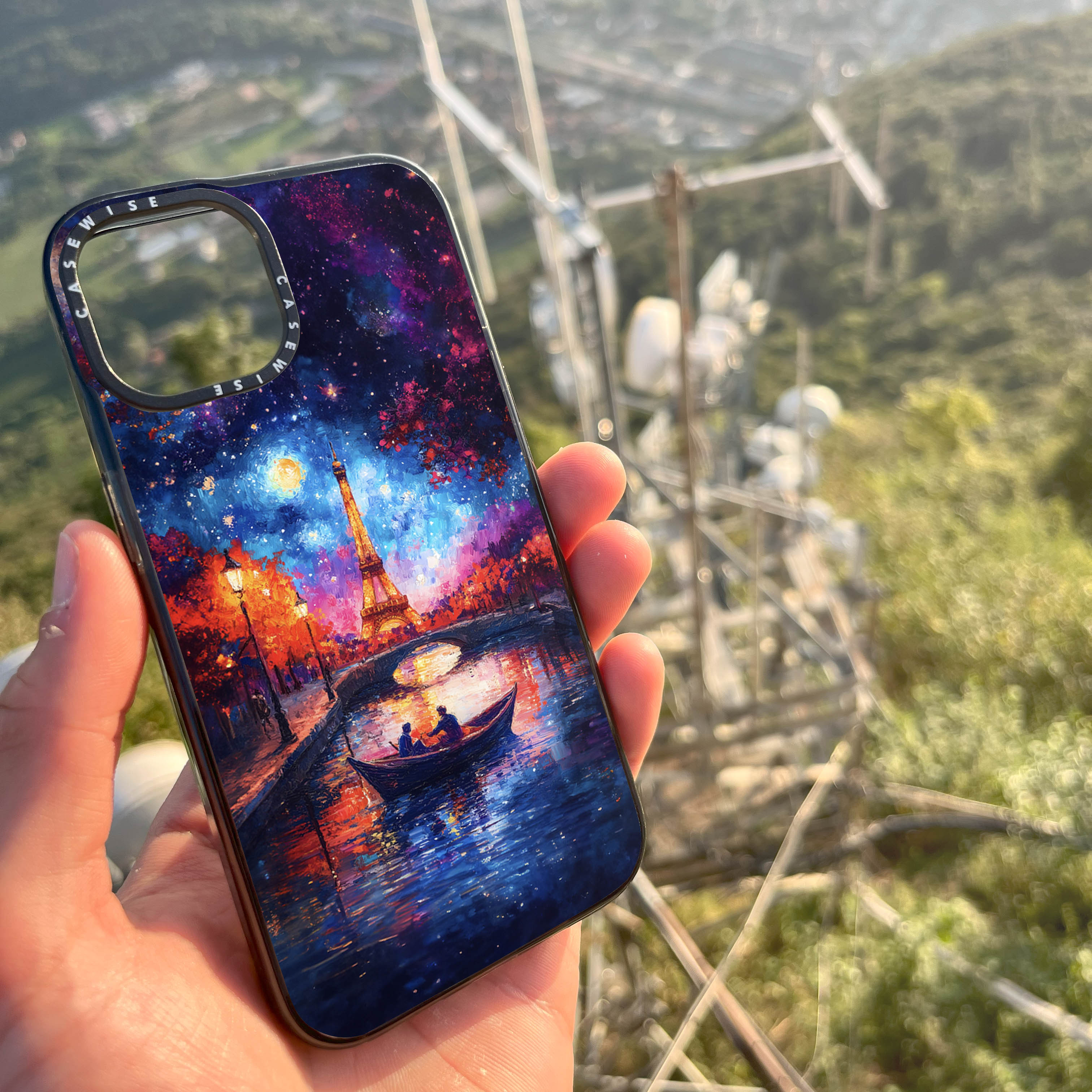 CASEWISE CASEWISE