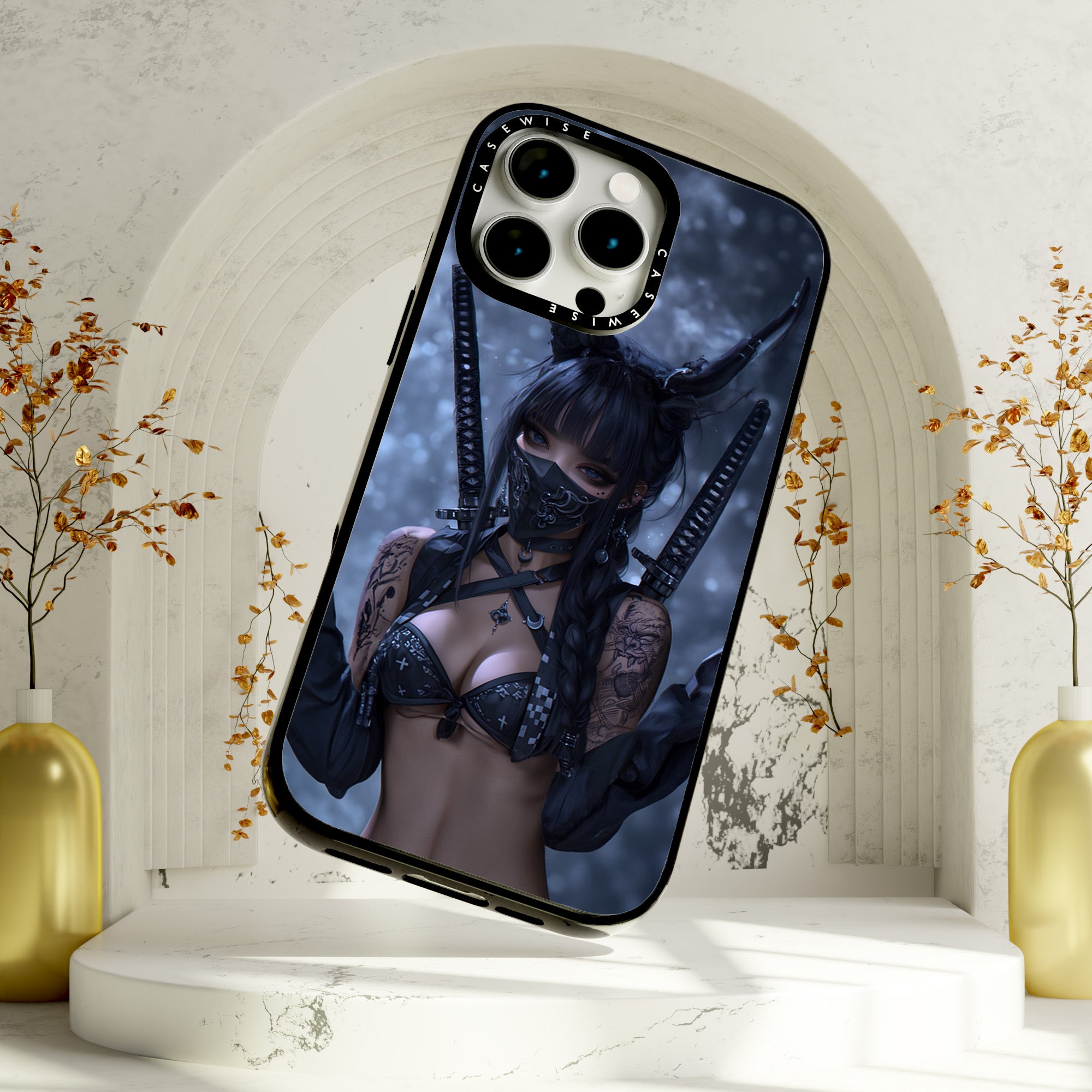 CASEWISE CASEWISE