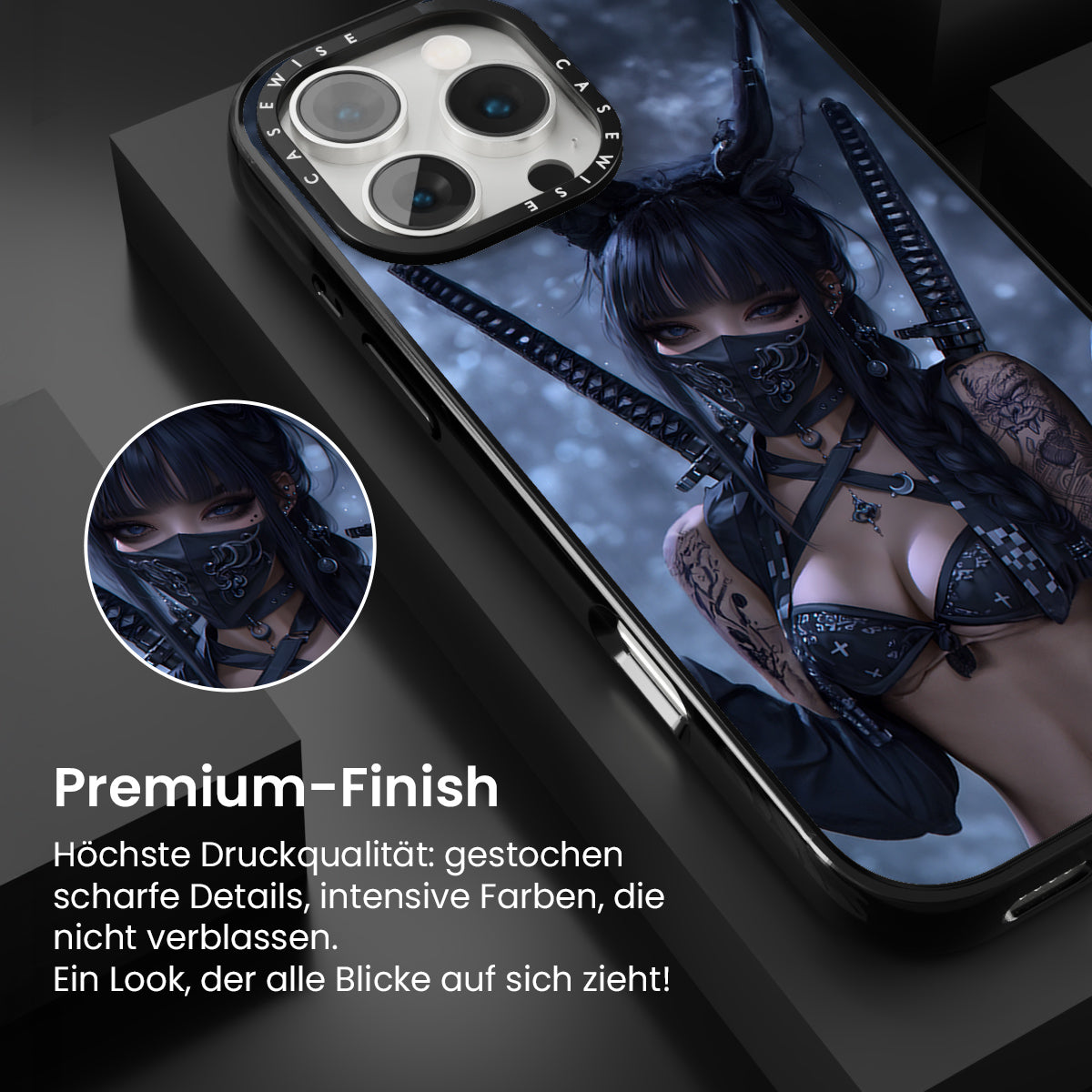 CASEWISE CASEWISE

Premium-Finish

Höchste Druckqualität: gestochen scharfe Details, intensive Farben, die nicht verblassen.
Ein Look, der alle Blicke auf sich zieht!