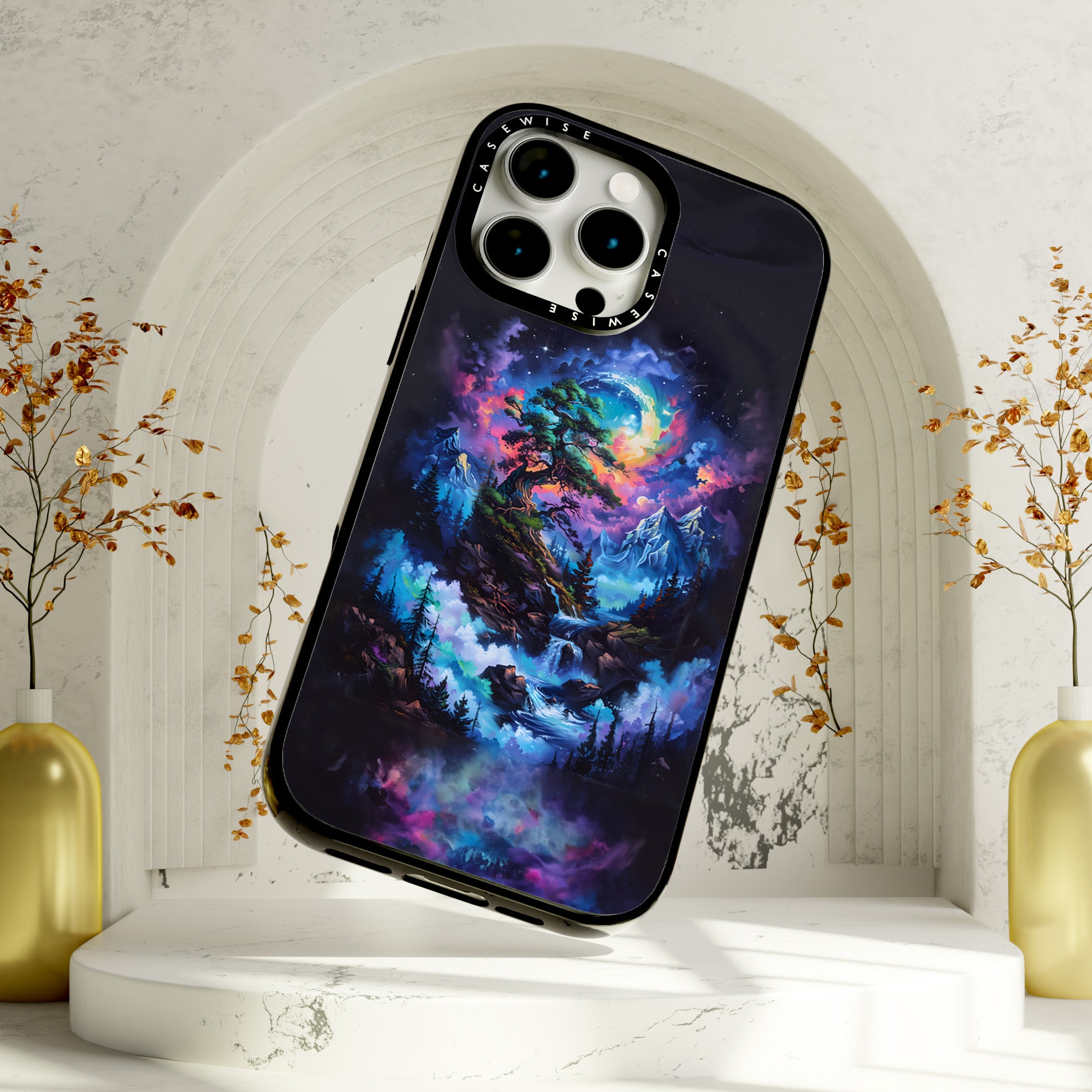 CASEWISE
CASEWISE