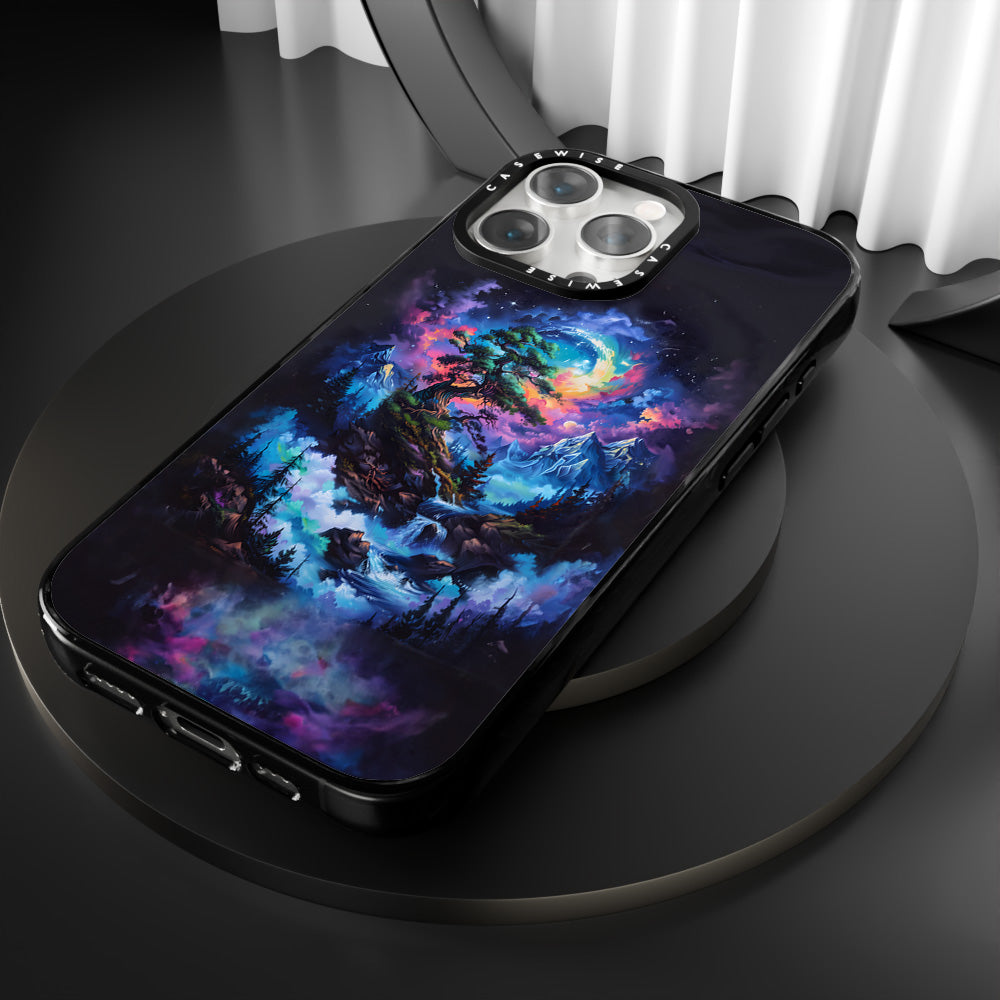 CASEWISE
CASEWISE