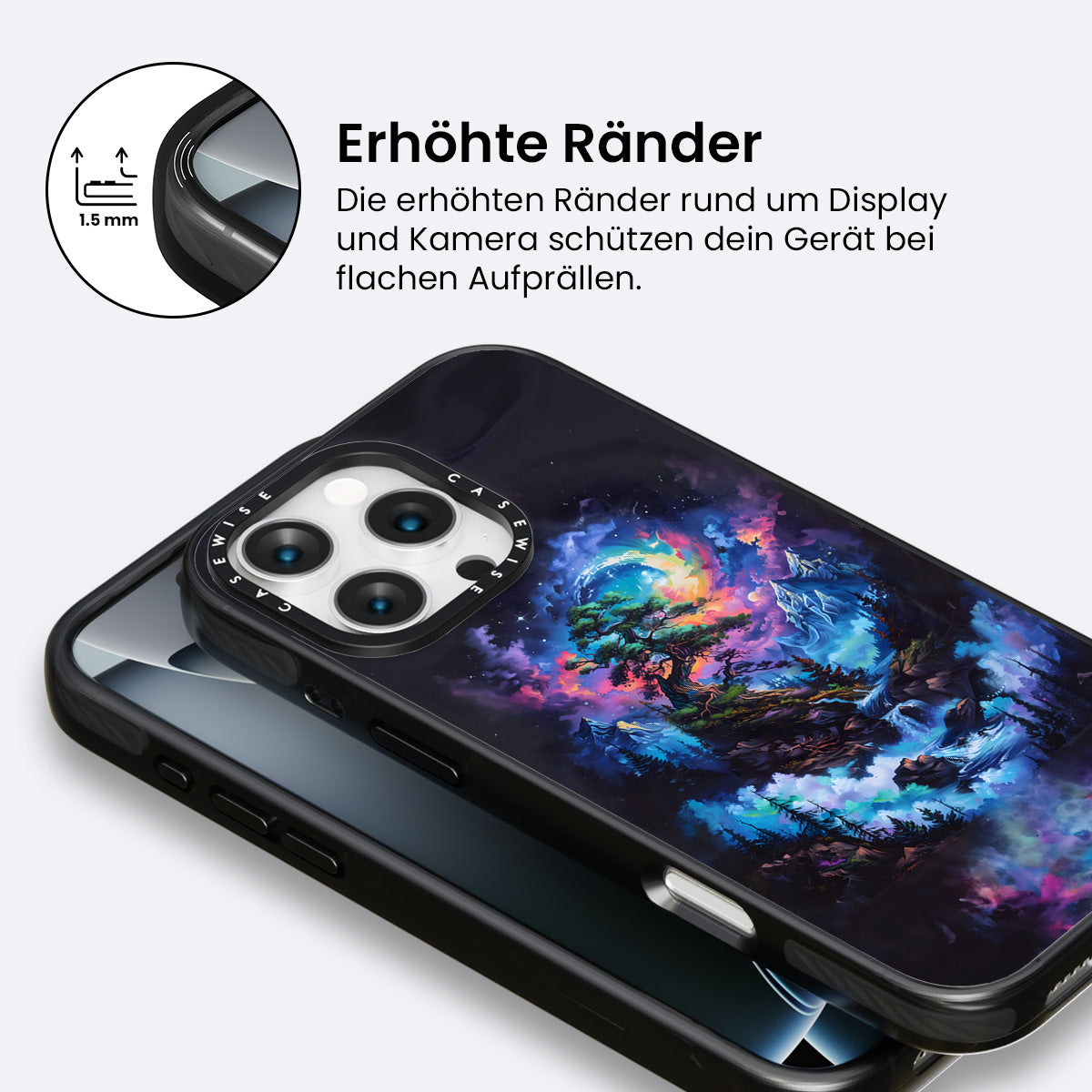 1.5 mm

Erhöhte Ränder

Die erhöhten Ränder rund um Display und Kamera schützen dein Gerät bei flachen Aufprällen.

CASEWISE CASEWISE