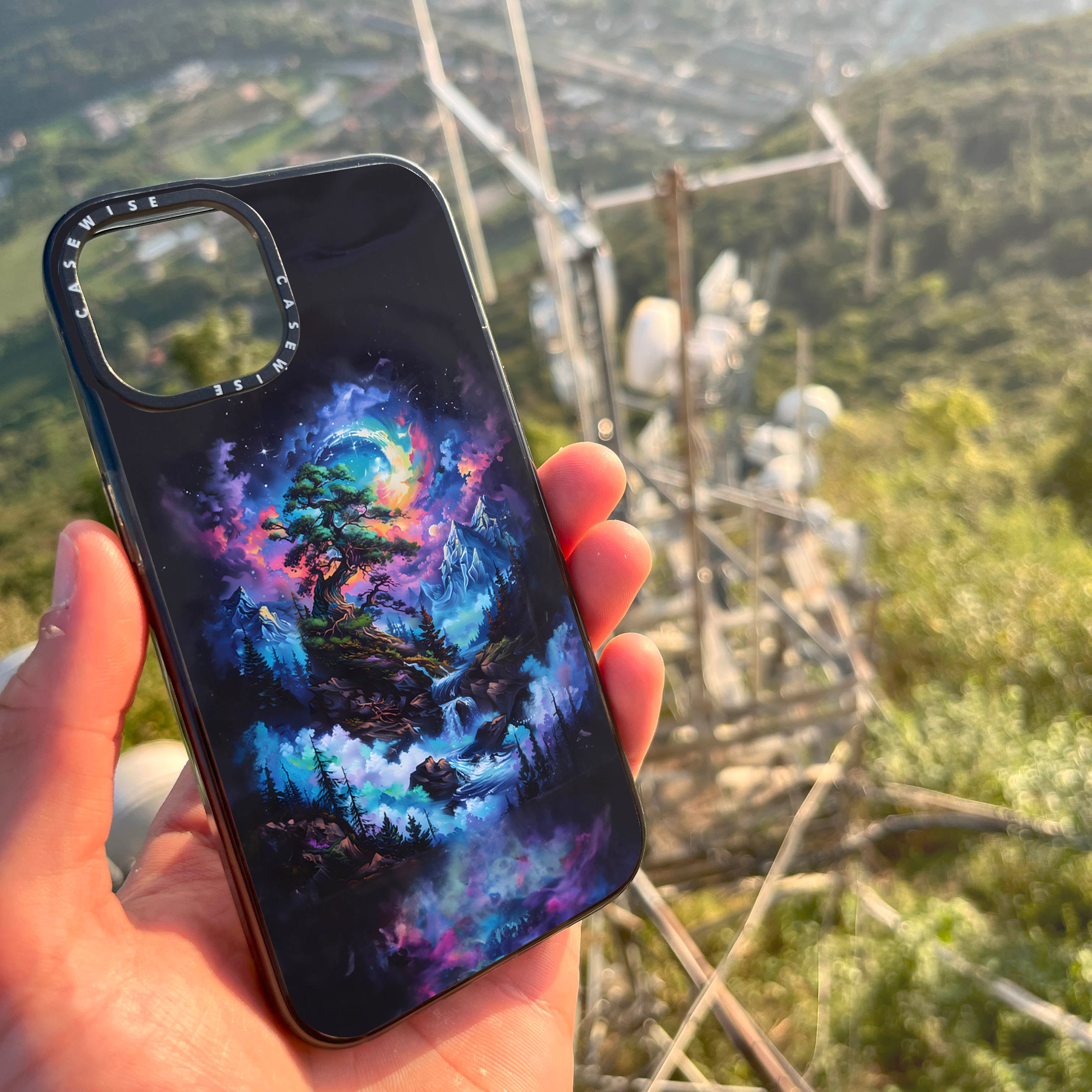 CASEWISE CASEWISE