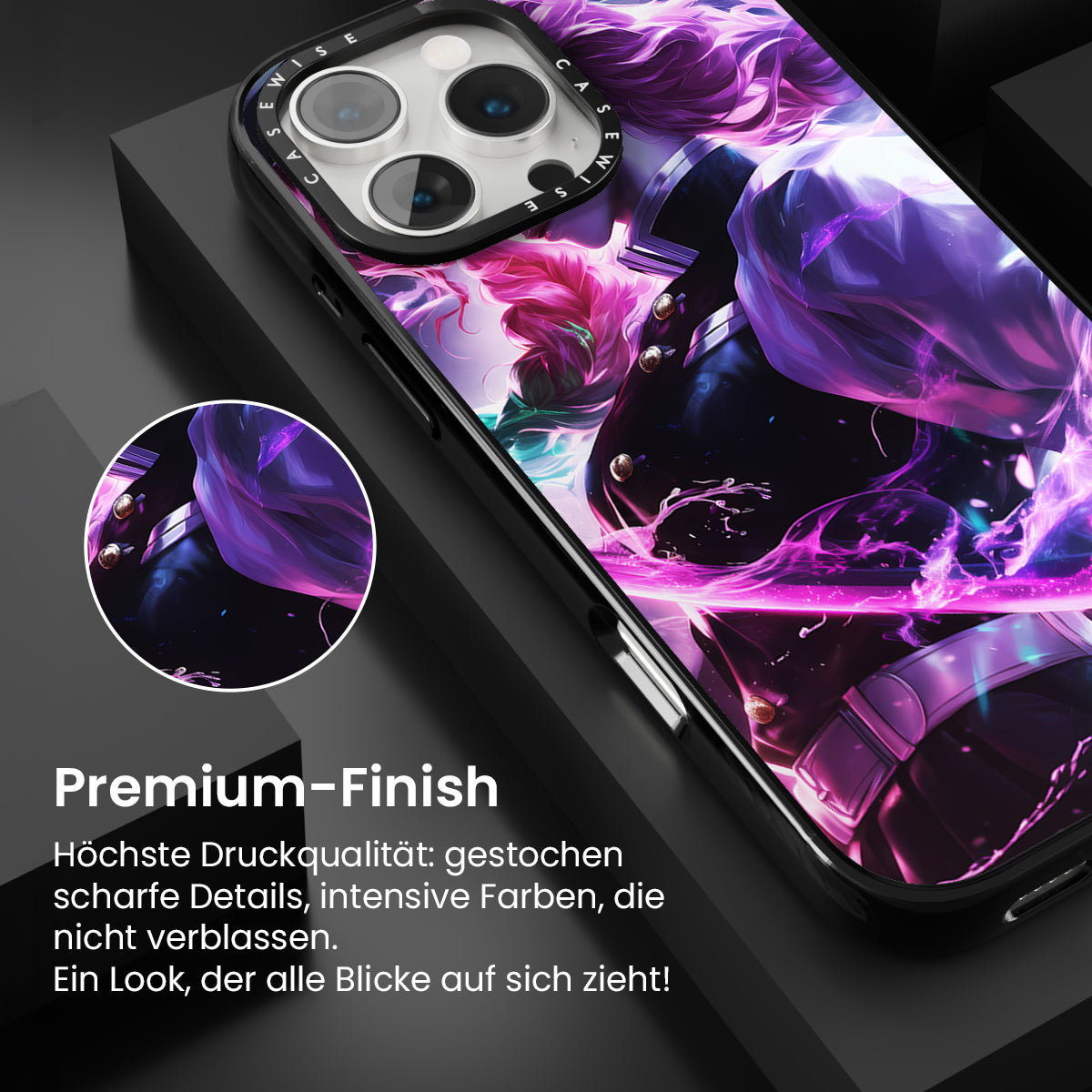 CASEWISE CASEWISE

Premium-Finish

Höchste Druckqualität: gestochen scharfe Details, intensive Farben, die nicht verblassen.
Ein Look, der alle Blicke auf sich zieht!