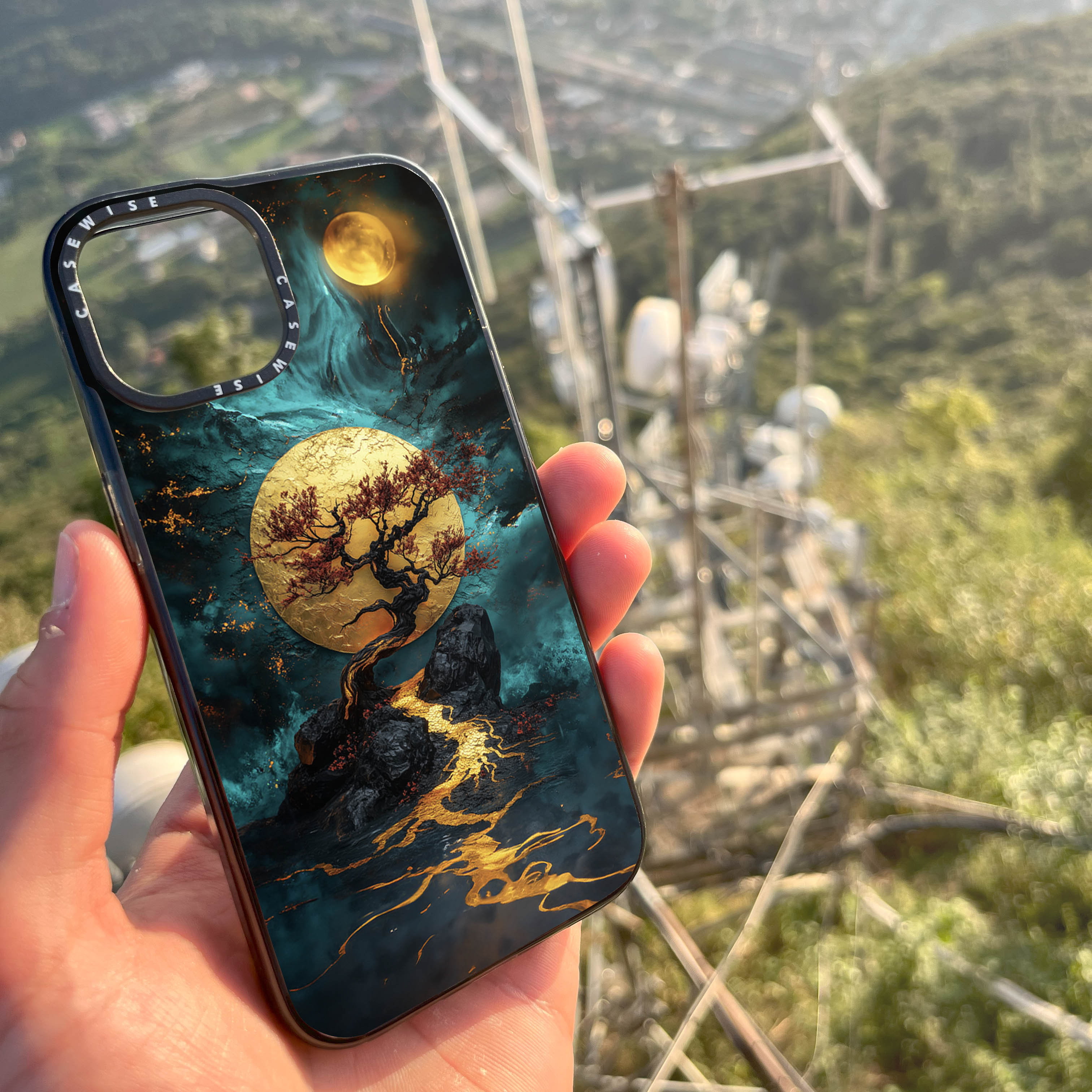 CASEWISE
CASEWISE