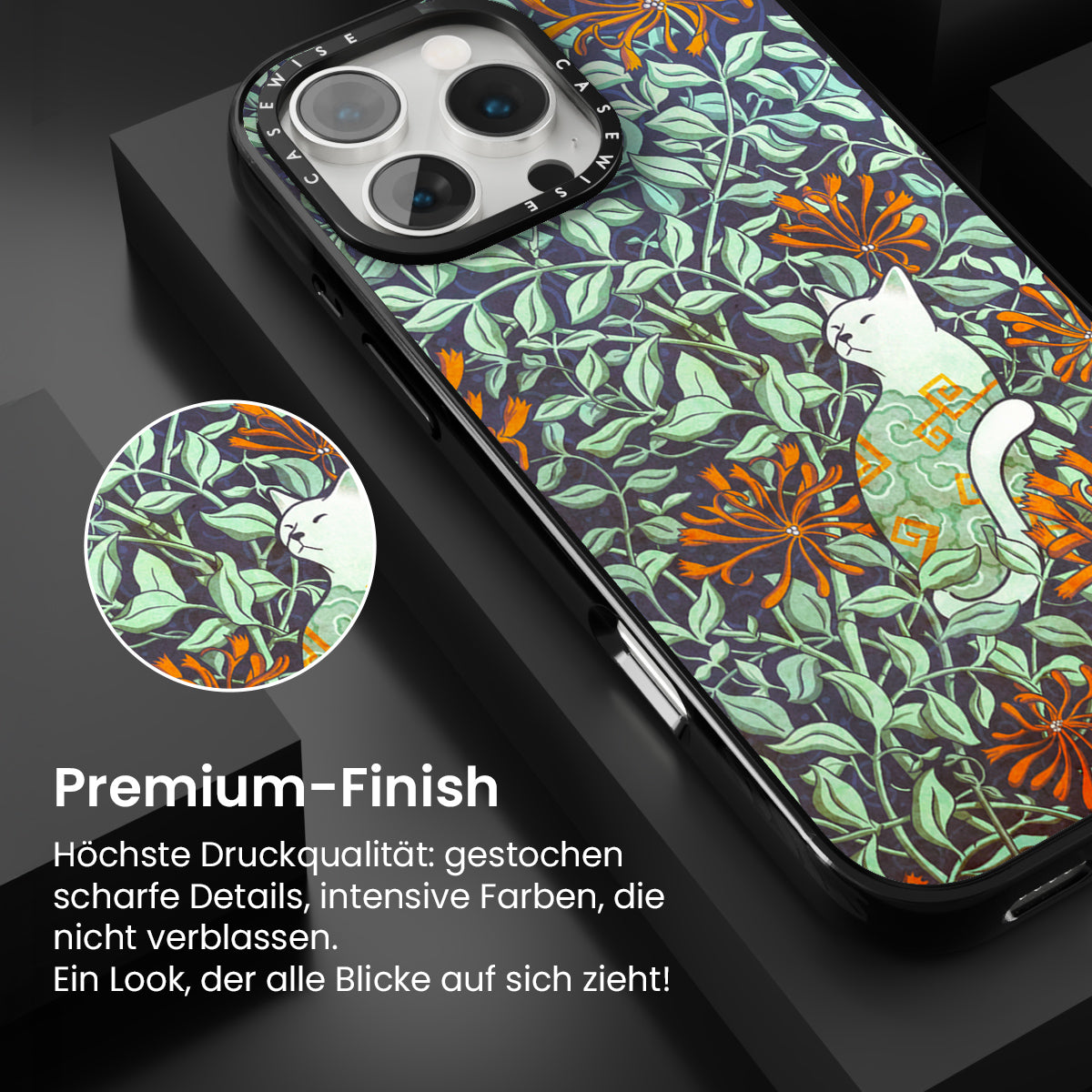 CASEWISE CASEWISE

Premium-Finish

Höchste Druckqualität: gestochen scharfe Details, intensive Farben, die nicht verblassen.
Ein Look, der alle Blicke auf sich zieht!