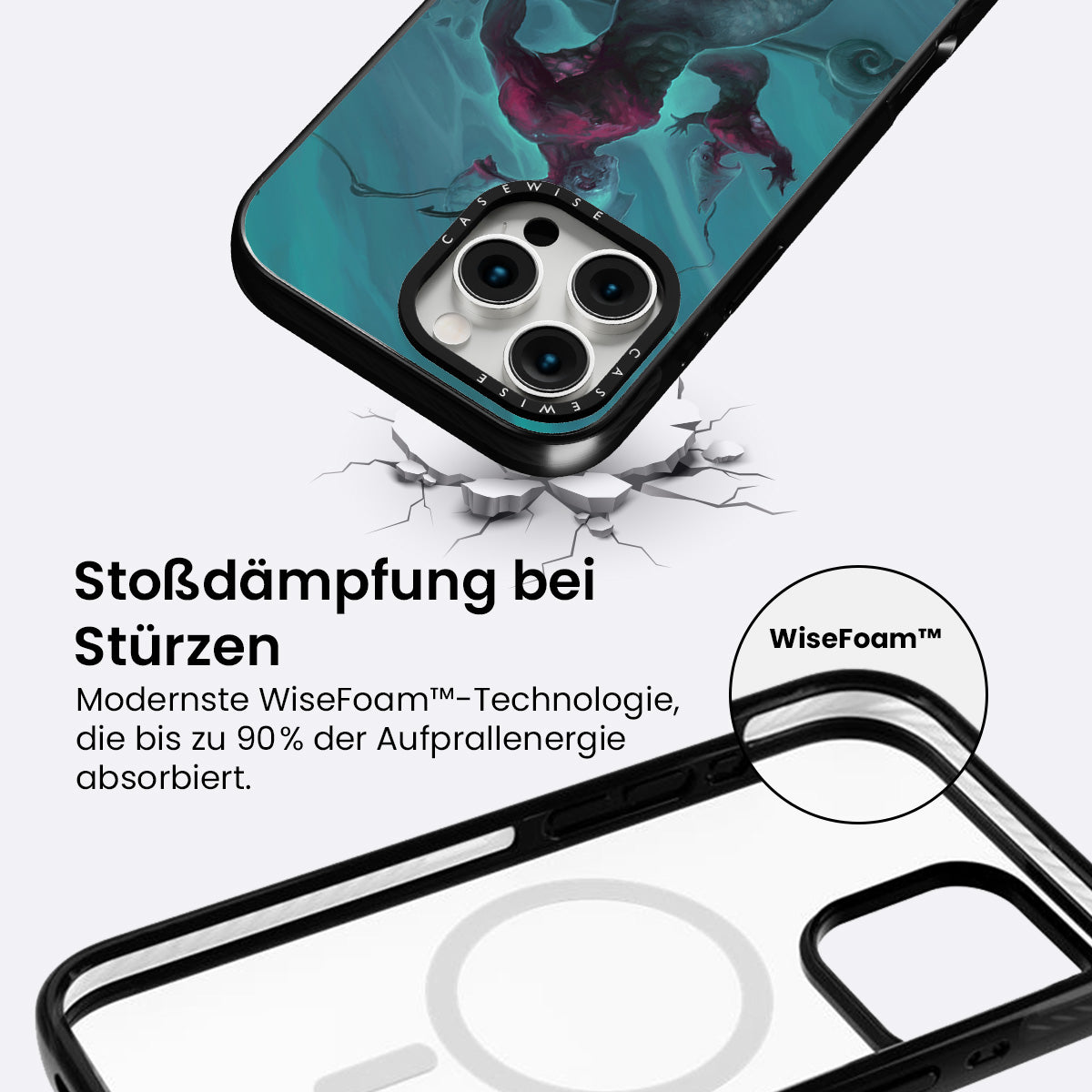 CASEWISE

CASEWISE

Stoßdämpfung bei Stürzen

Modernste WiseFoam™-Technologie, die bis zu 90% der Aufprallenergie absorbiert.

WiseFoam™