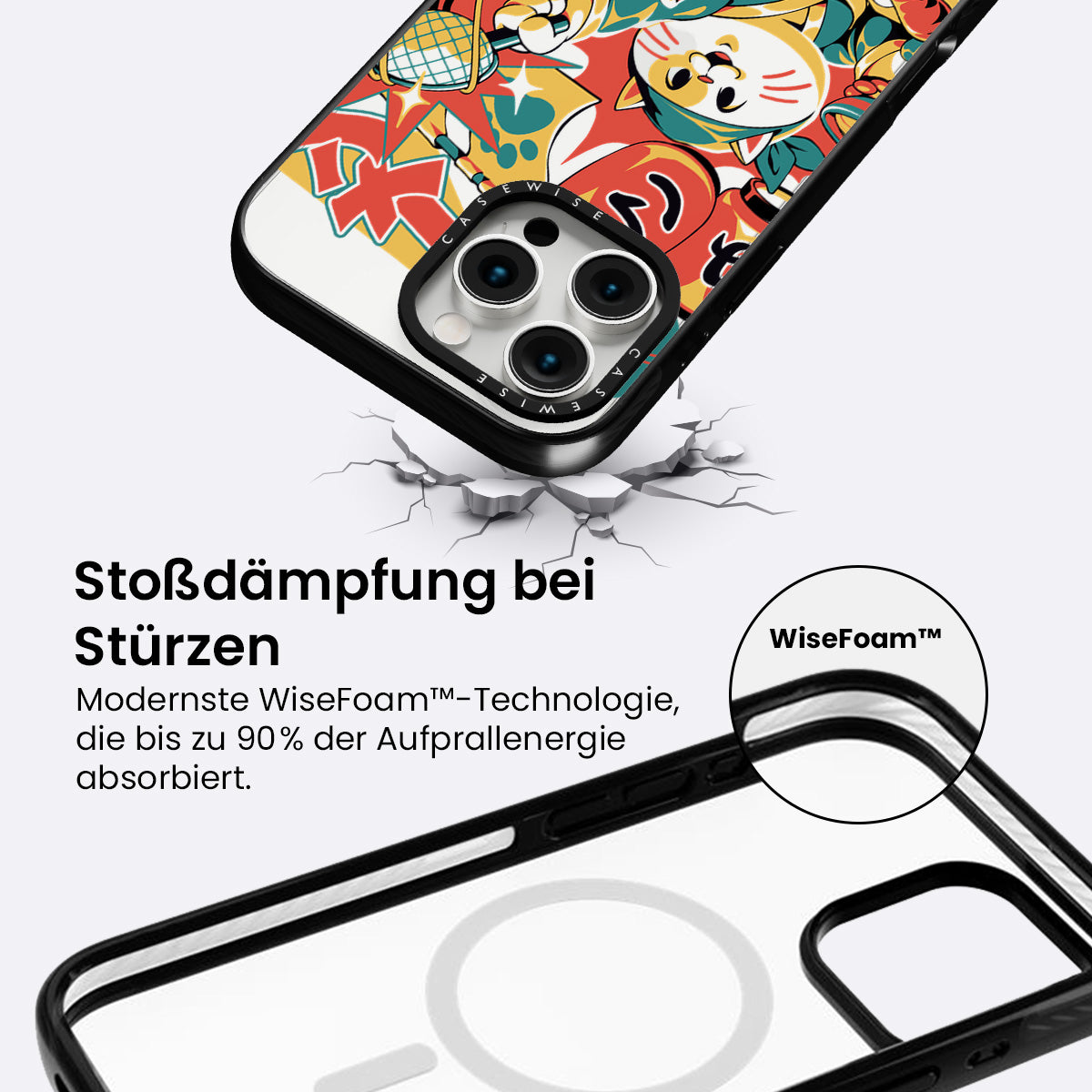 CASEWISE

CASEWISE

Stoßdämpfung bei Stürzen

Modernste WiseFoam™-Technologie, die bis zu 90% der Aufprallenergie absorbiert.

WiseFoam™