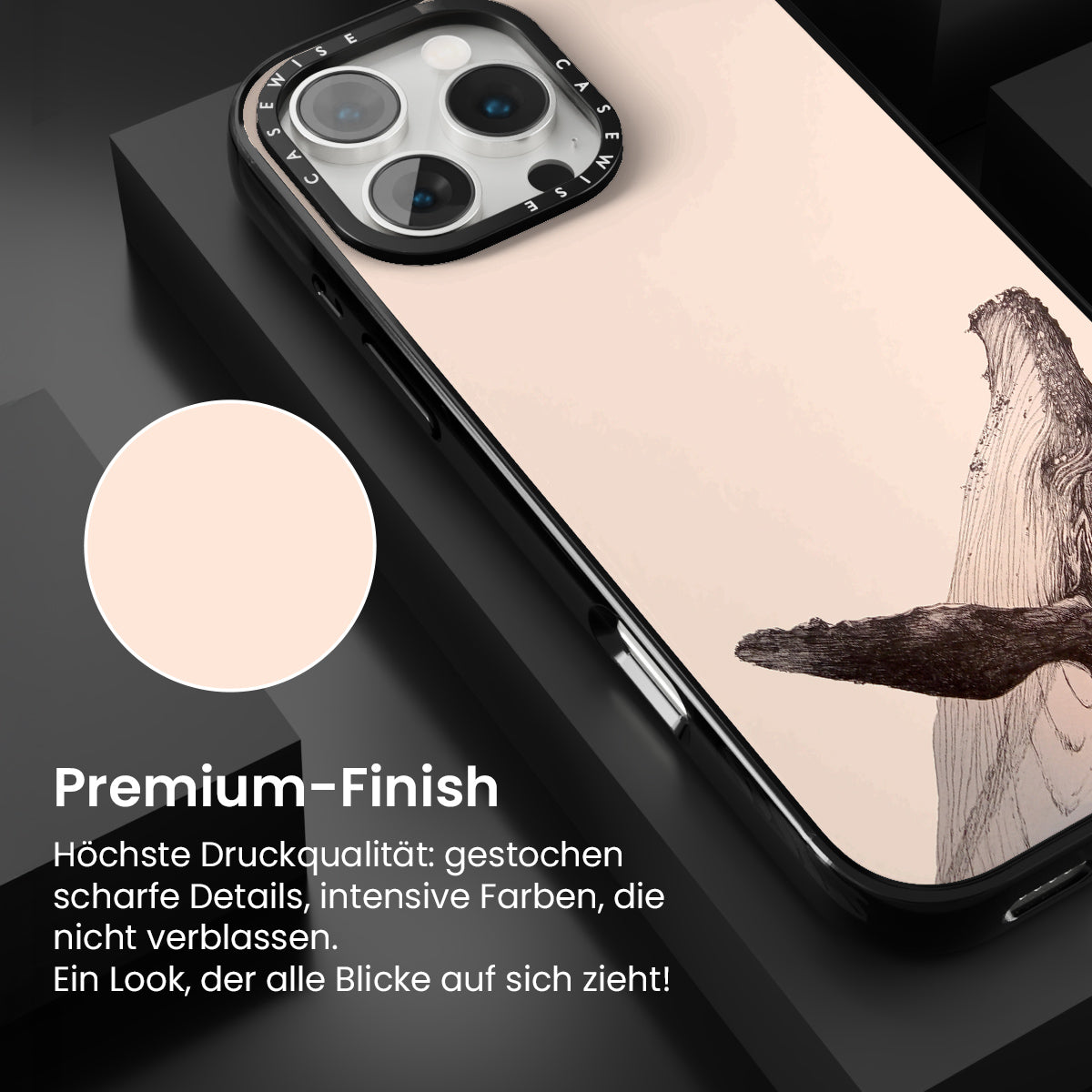 CASEWISE CASEWISE

Premium-Finish

Höchste Druckqualität: gestochen scharfe Details, intensive Farben, die nicht verblassen.
Ein Look, der alle Blicke auf sich zieht!