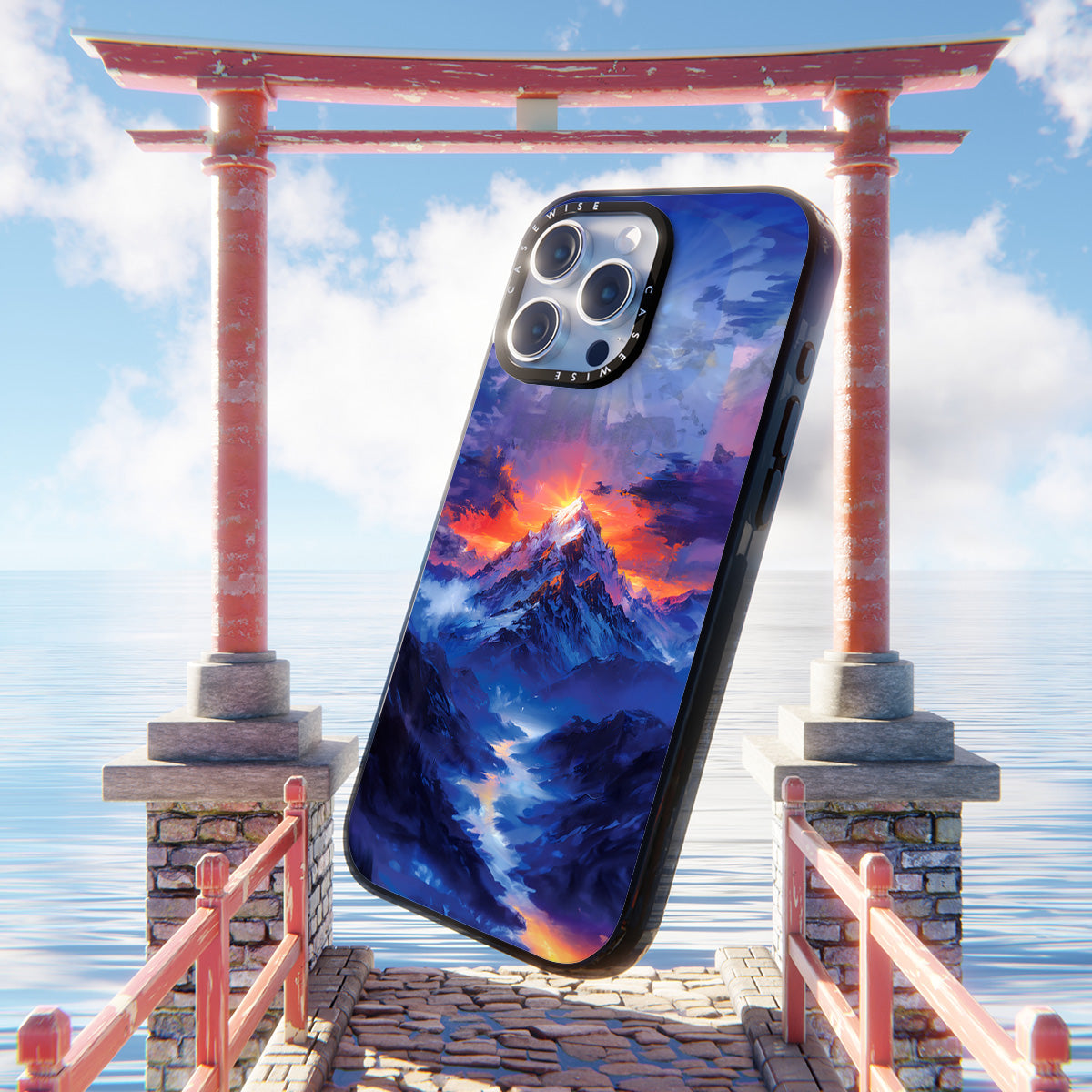 CASEWISE CASEWISE