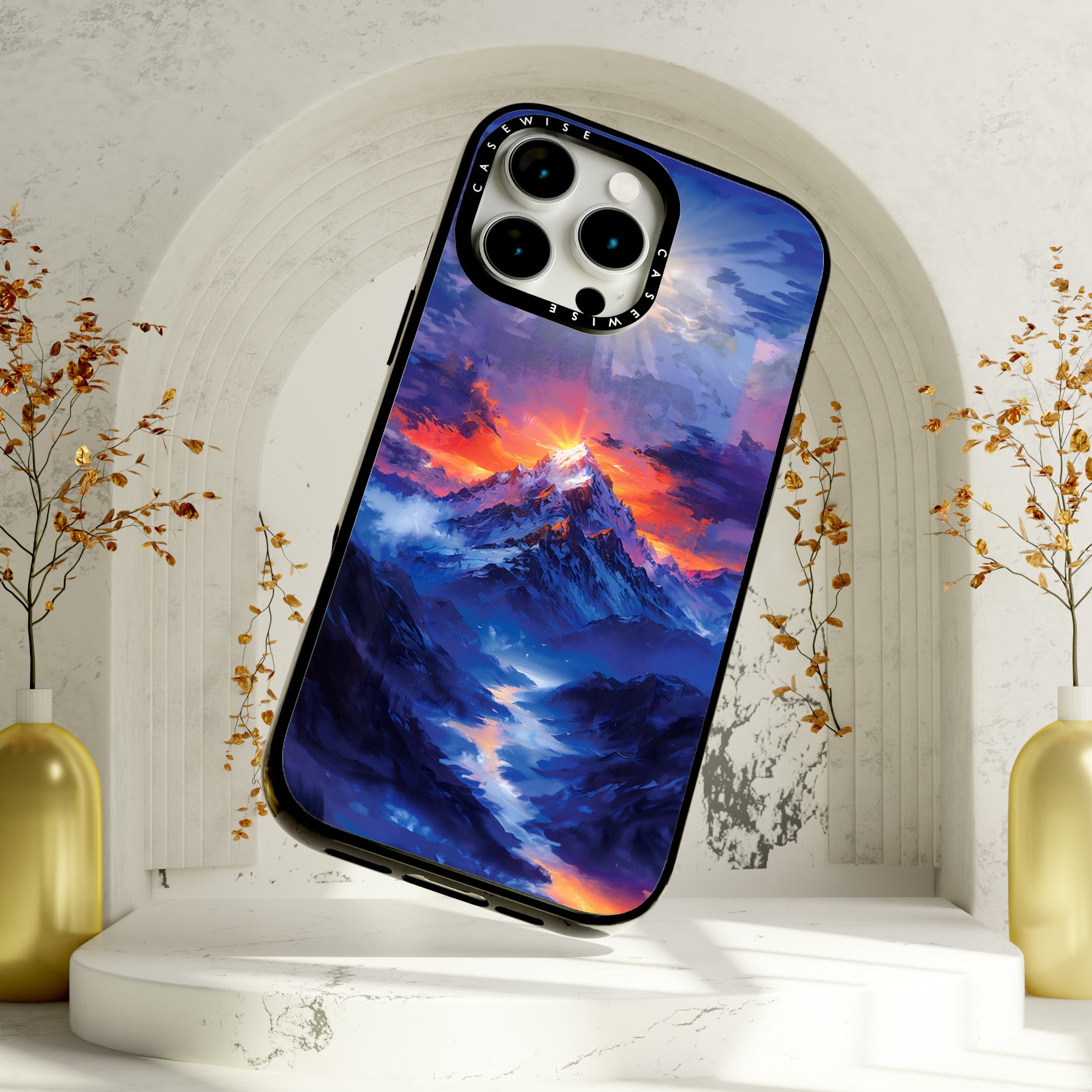 CASEWISE
CASEWISE