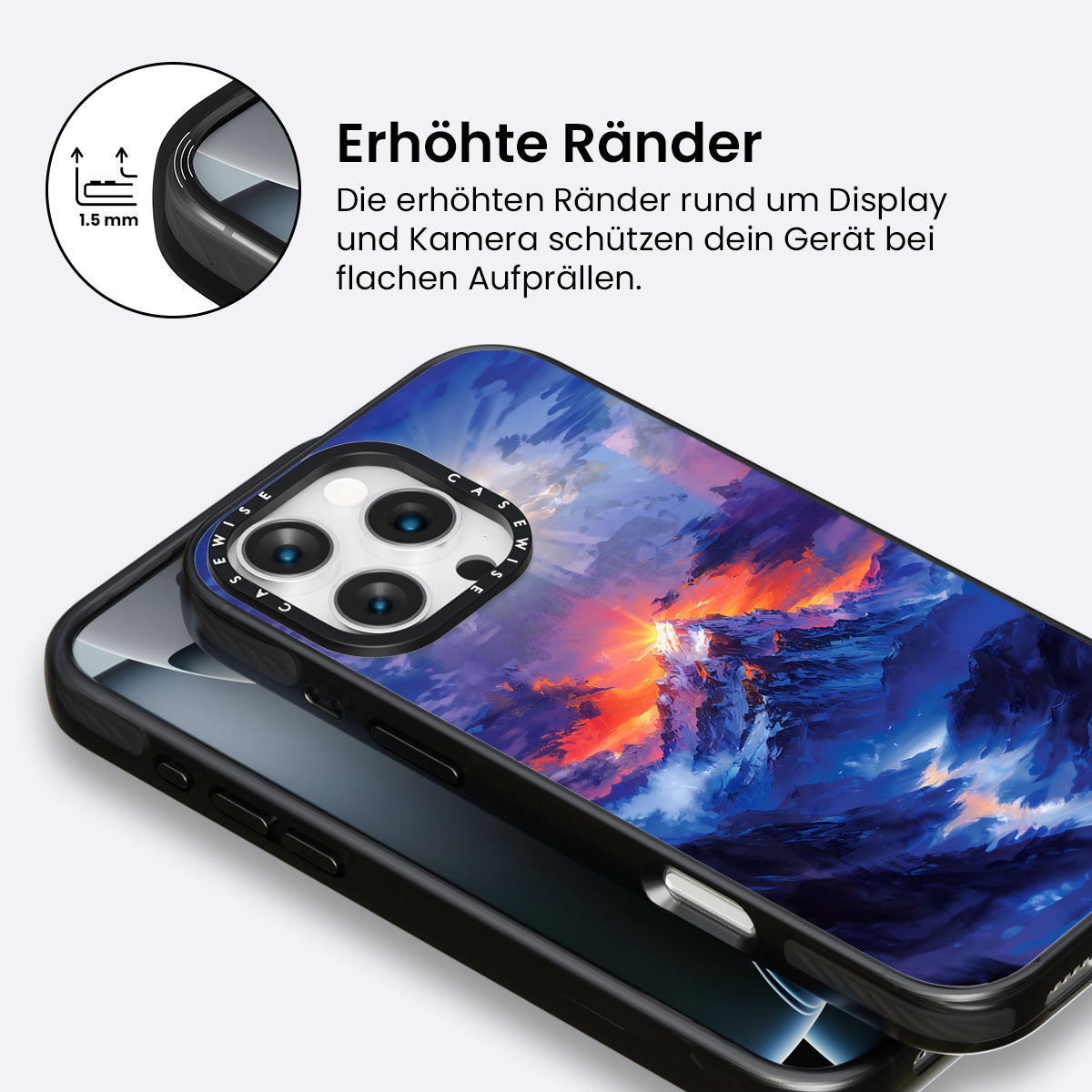 1.5 mm

Erhöhte Ränder

Die erhöhten Ränder rund um Display und Kamera schützen dein Gerät bei flachen Aufprällen.

CASEWISE CASEWISE