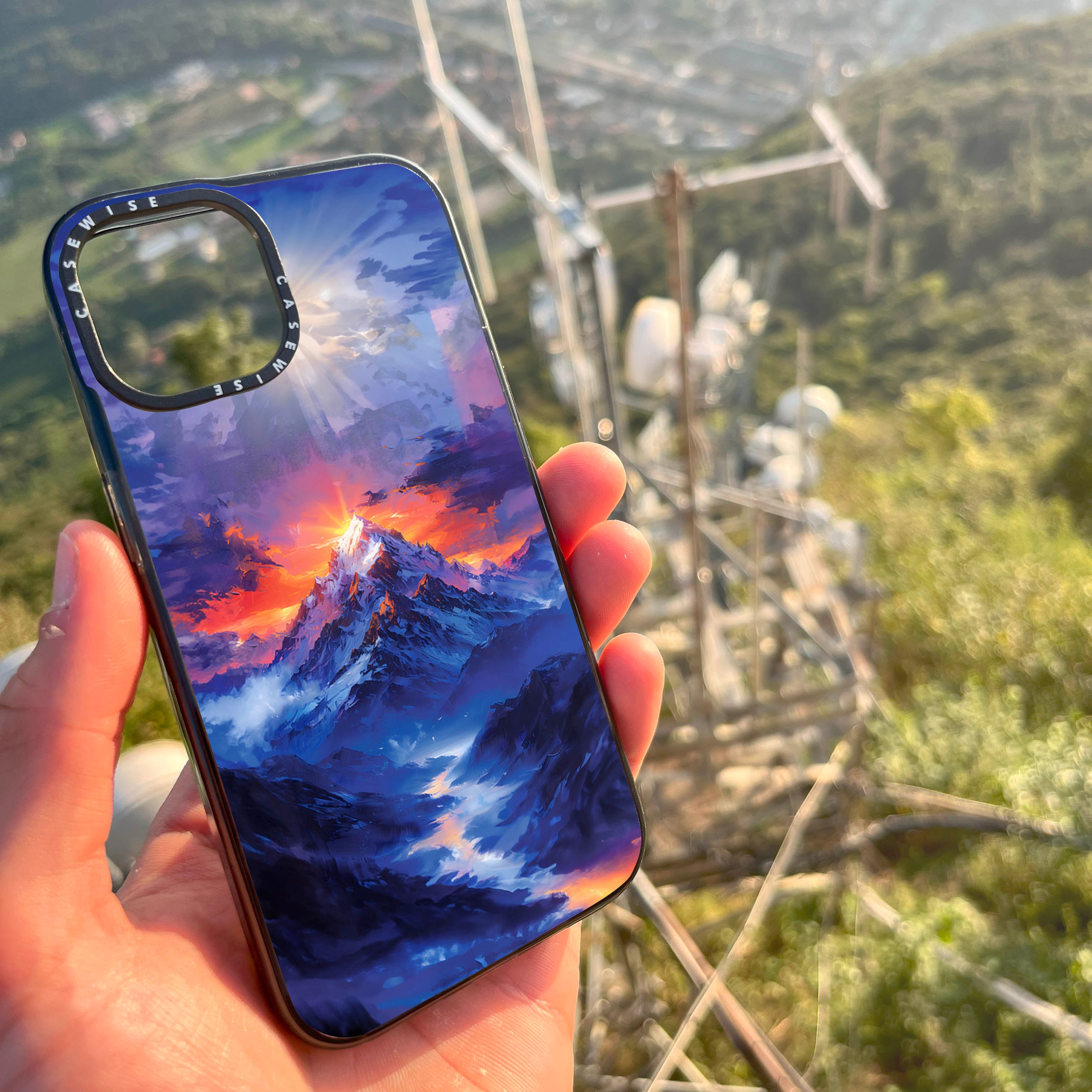 CASEWISE
CASEWISE