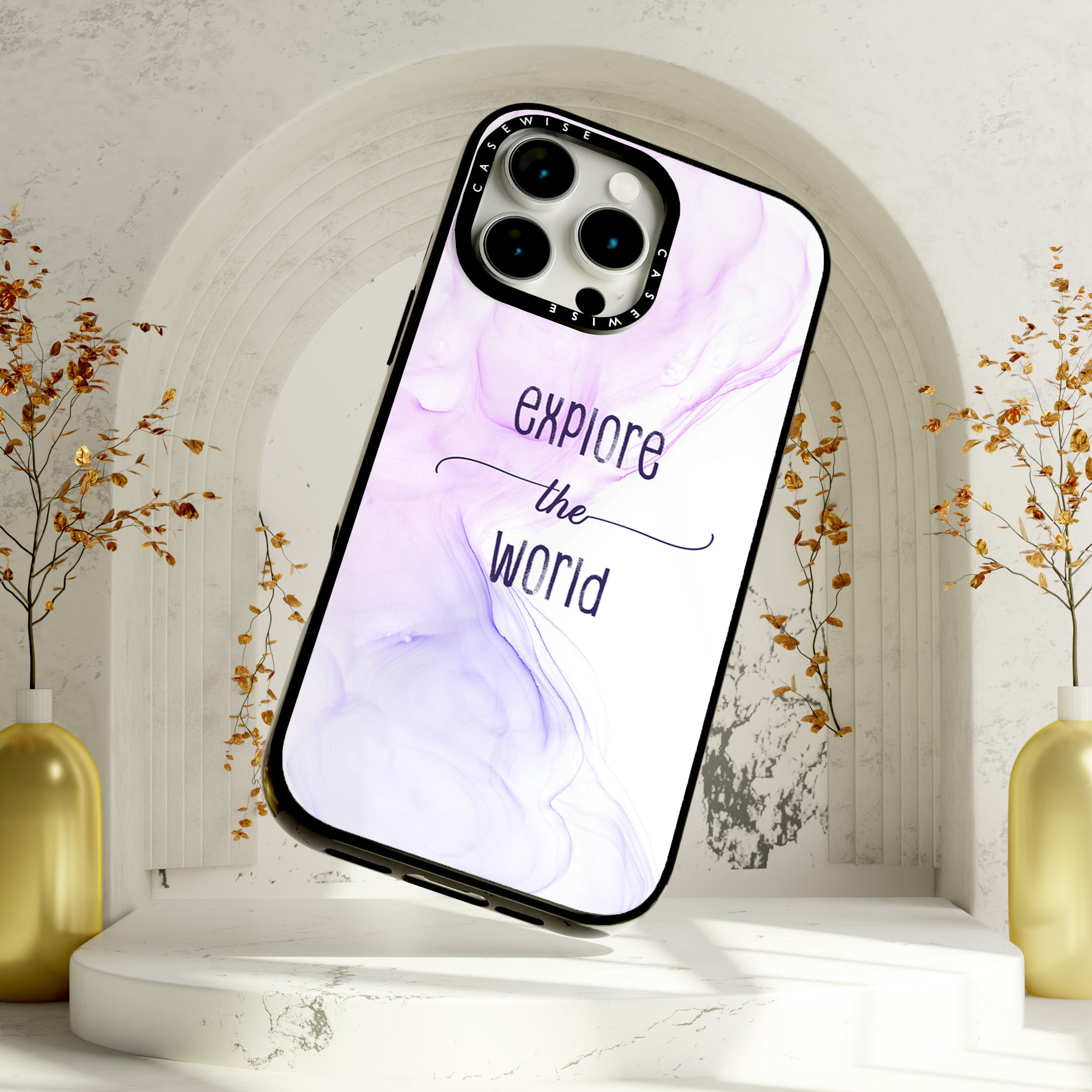 CASEWISE
CASEWISE

explore
the
world