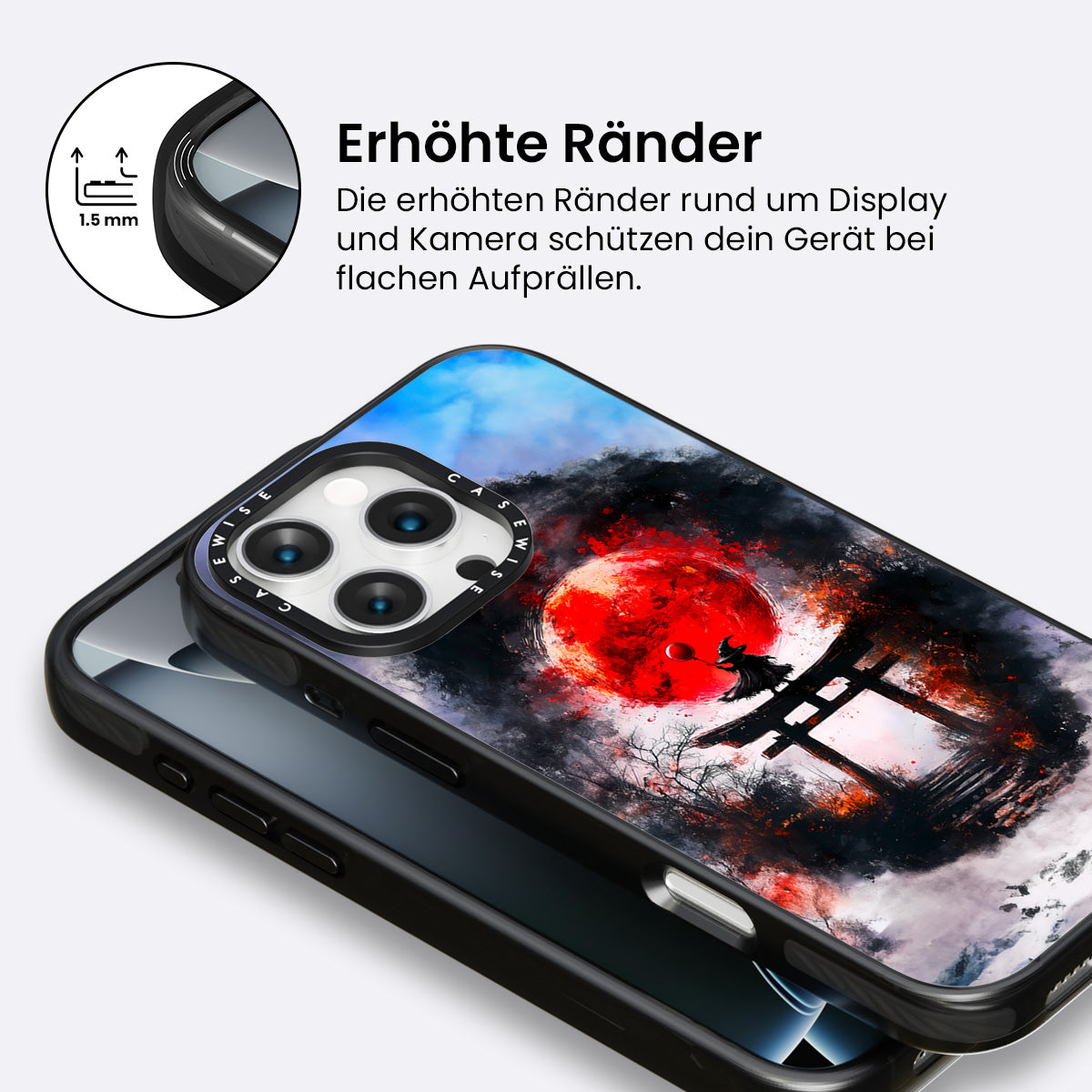 1.5 mm

Erhöhte Ränder

Die erhöhten Ränder rund um Display und Kamera schützen dein Gerät bei flachen Aufprällen.

CASEWISE CASEWISE