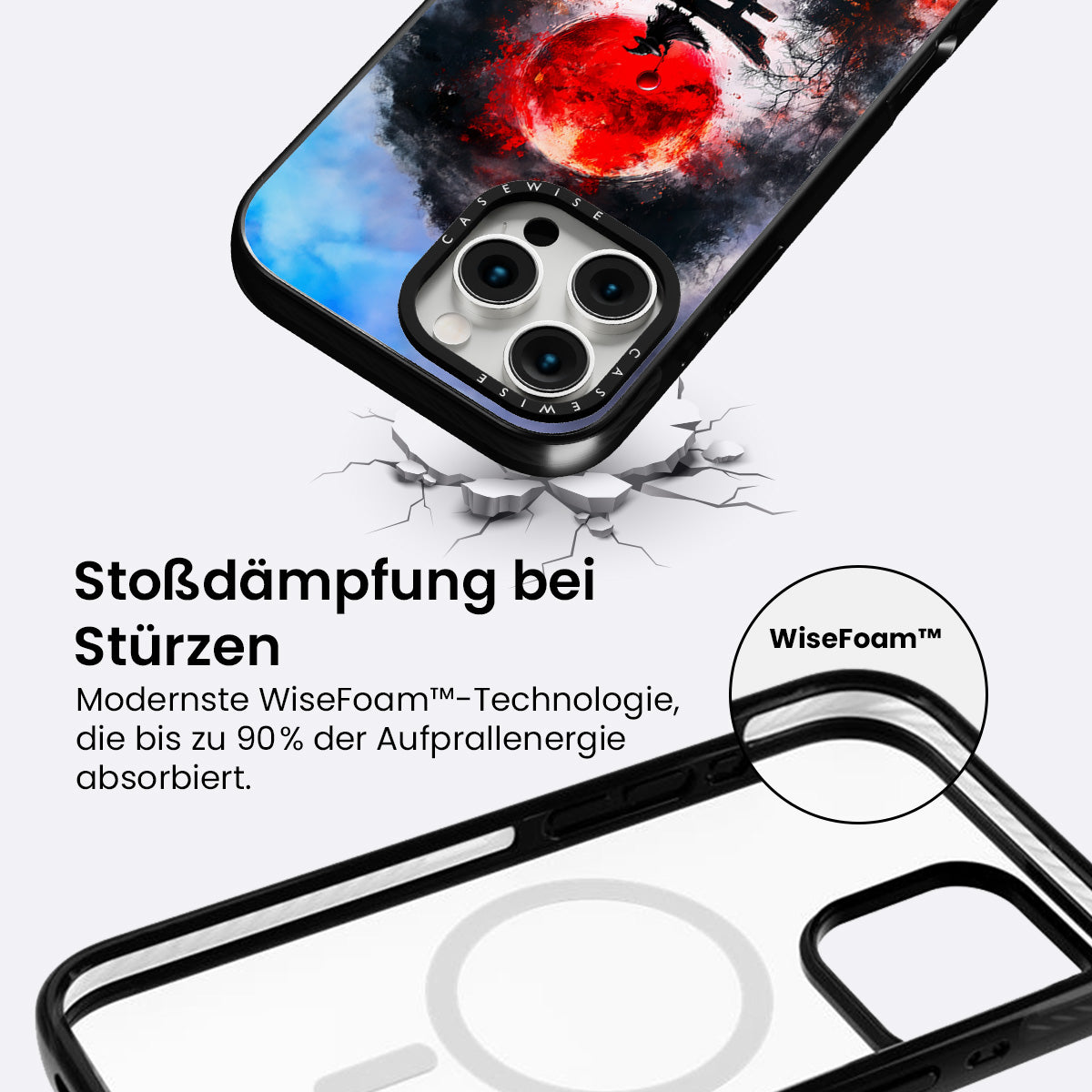 CASEWISE
CASEWISE

Stoßdämpfung bei Stürzen

Modernste WiseFoam™-Technologie, die bis zu 90% der Aufprallenergie absorbiert.

WiseFoam™