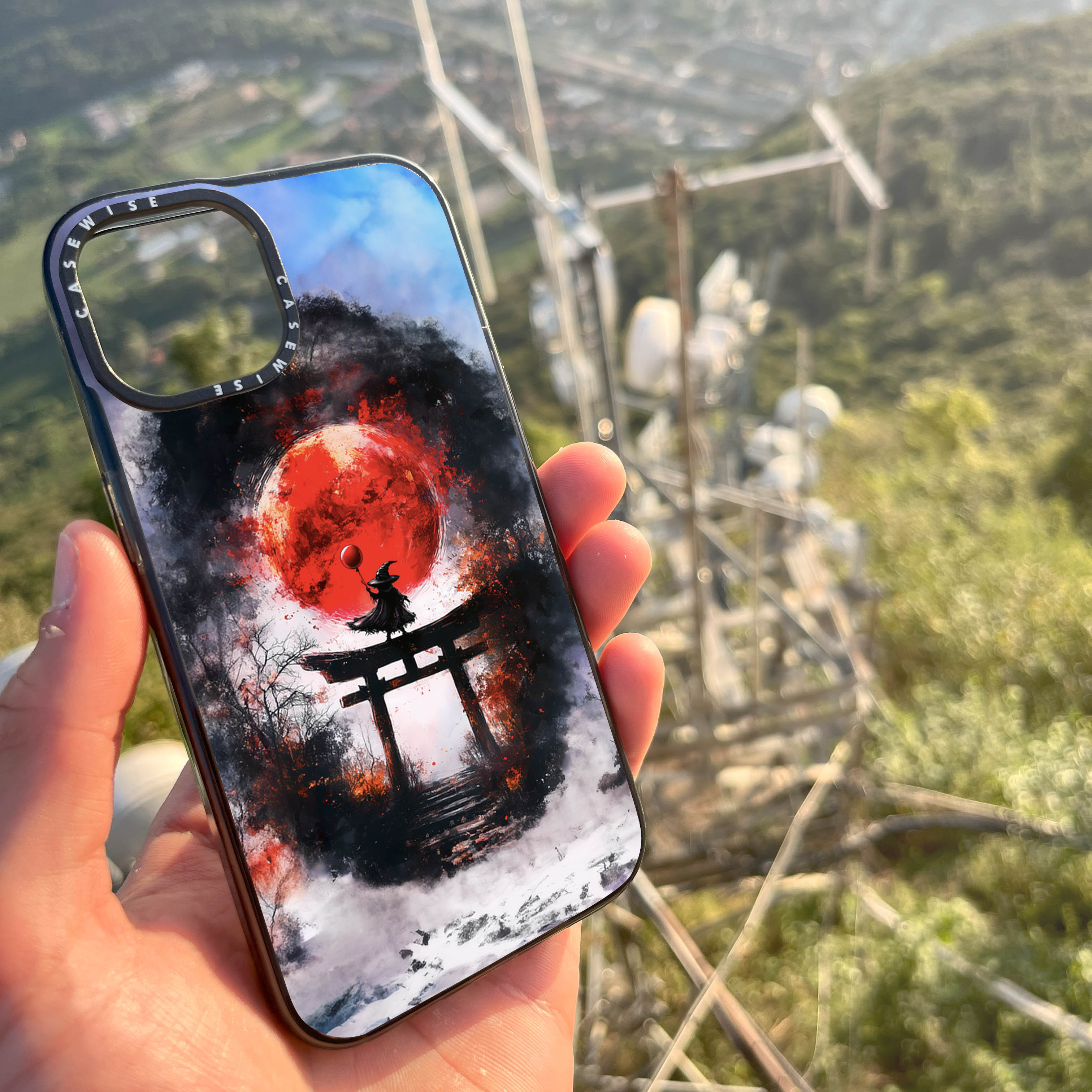 CASEWISE CASEWISE