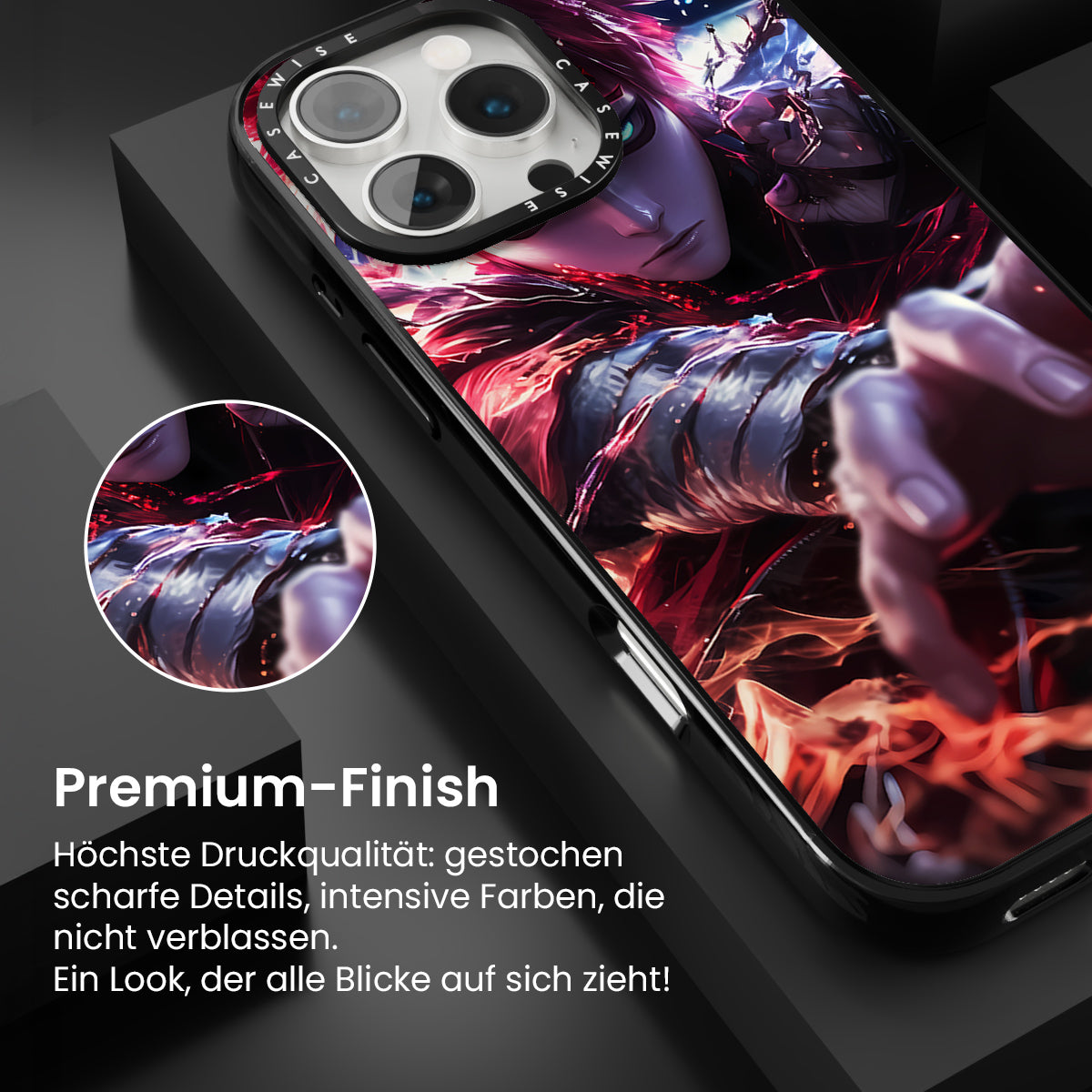 CASEWISE CASEWISE

Premium-Finish

Höchste Druckqualität: gestochen scharfe Details, intensive Farben, die nicht verblassen.
Ein Look, der alle Blicke auf sich zieht!