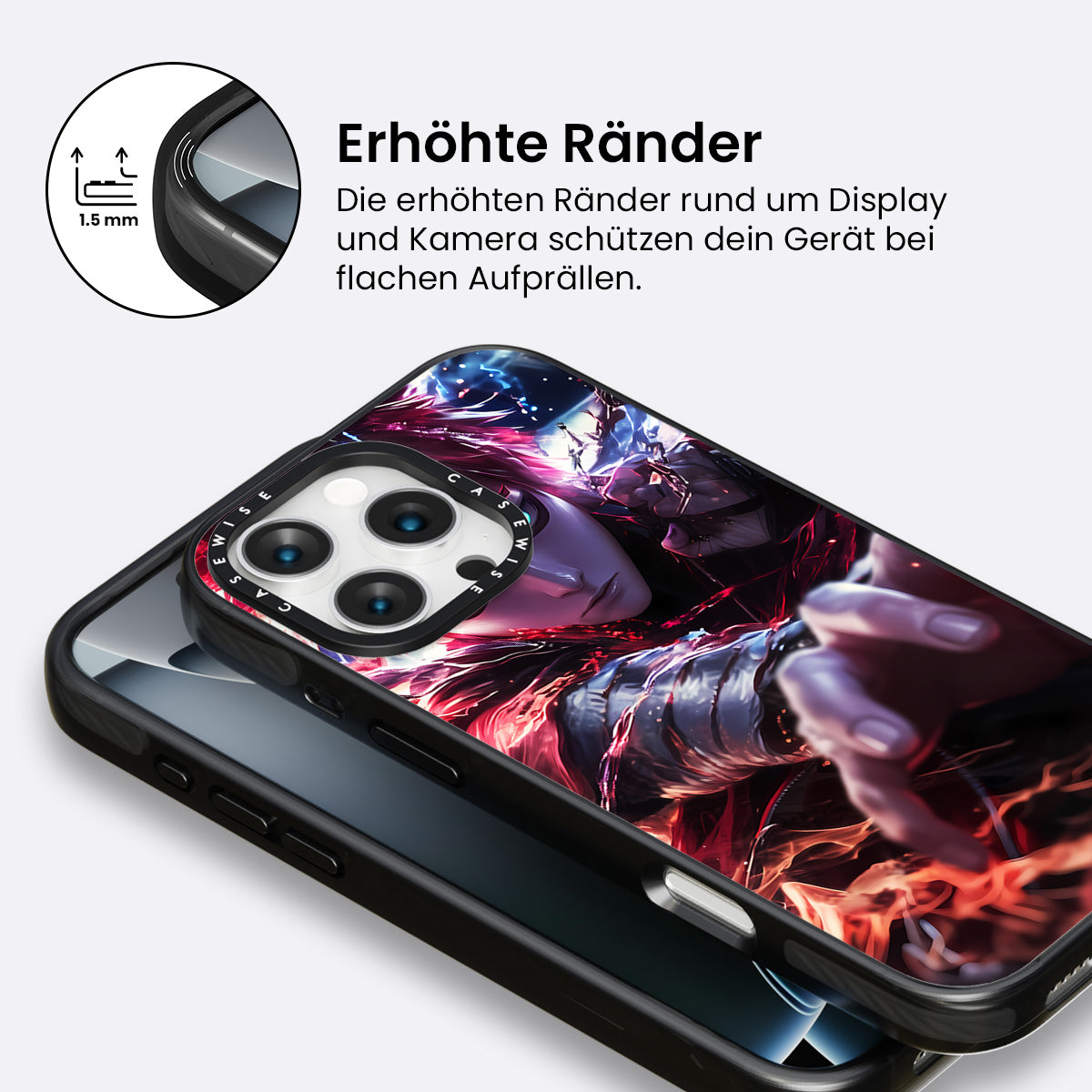 1.5 mm

Erhöhte Ränder

Die erhöhten Ränder rund um Display und Kamera schützen dein Gerät bei flachen Aufprällen.

CASEWISE CASEWISE