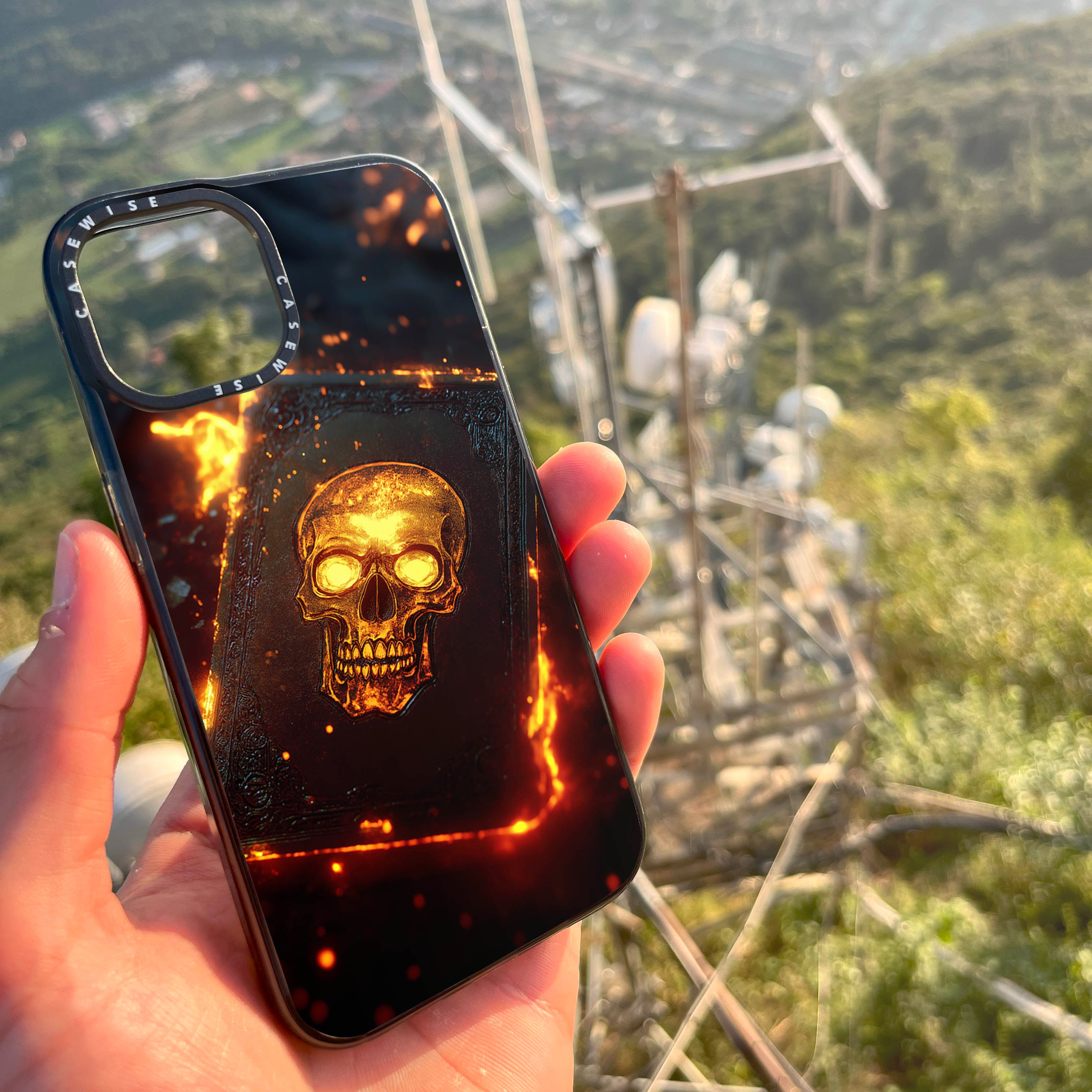 CASEWISE CASEWISE