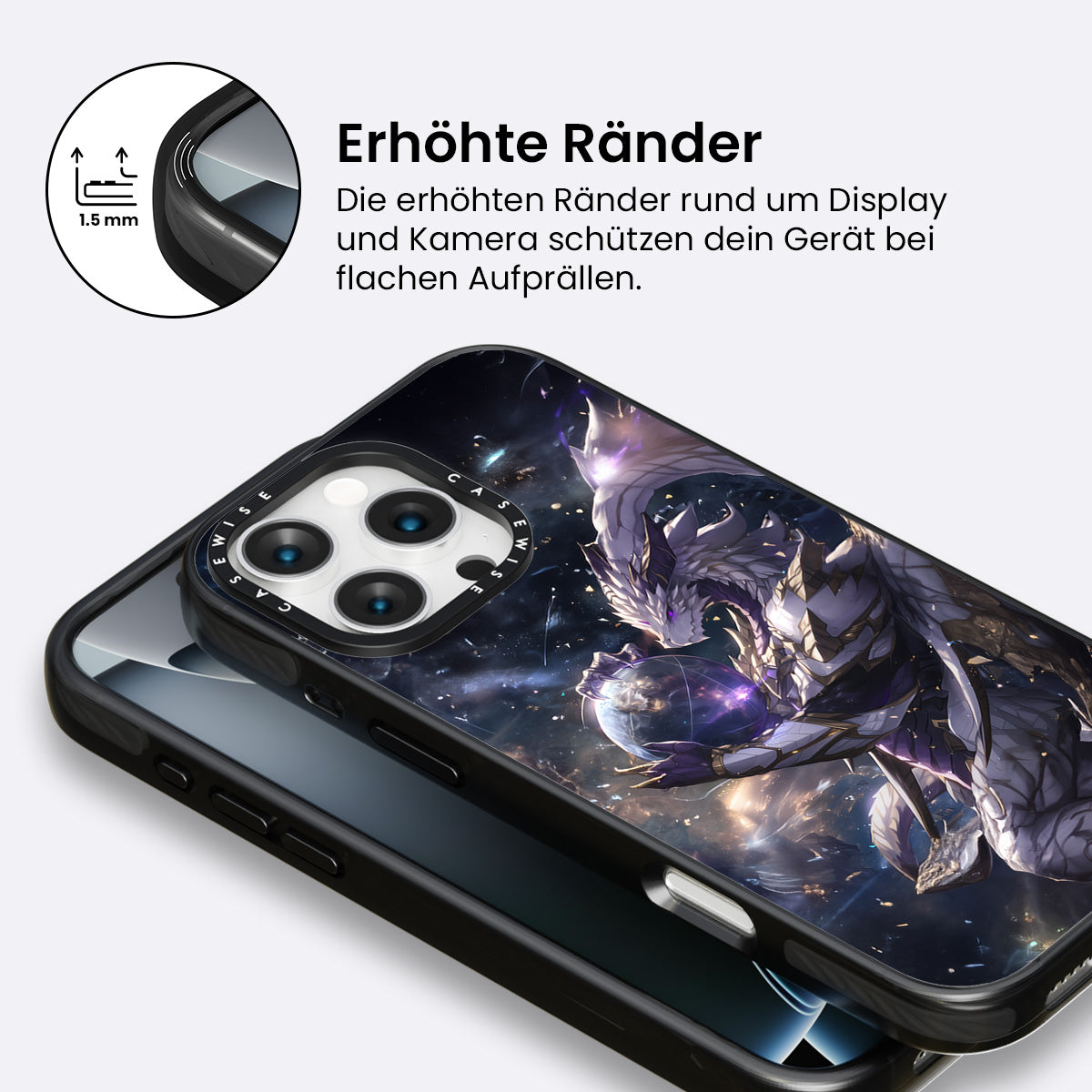 1.5 mm

Erhöhte Ränder

Die erhöhten Ränder rund um Display und Kamera schützen dein Gerät bei flachen Aufprällen.

CASEWISE CASEWISE