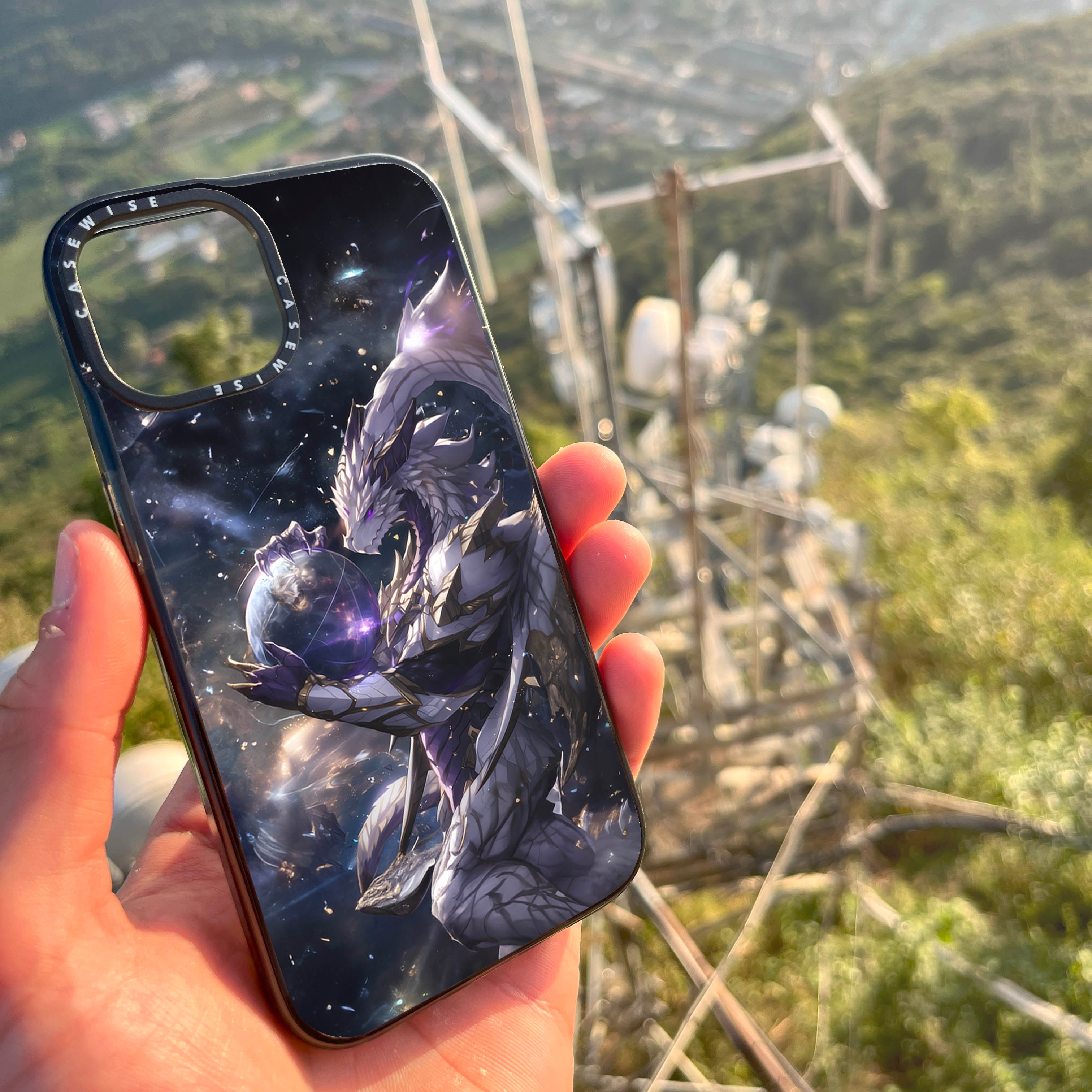 CASEWISE CASEWISE