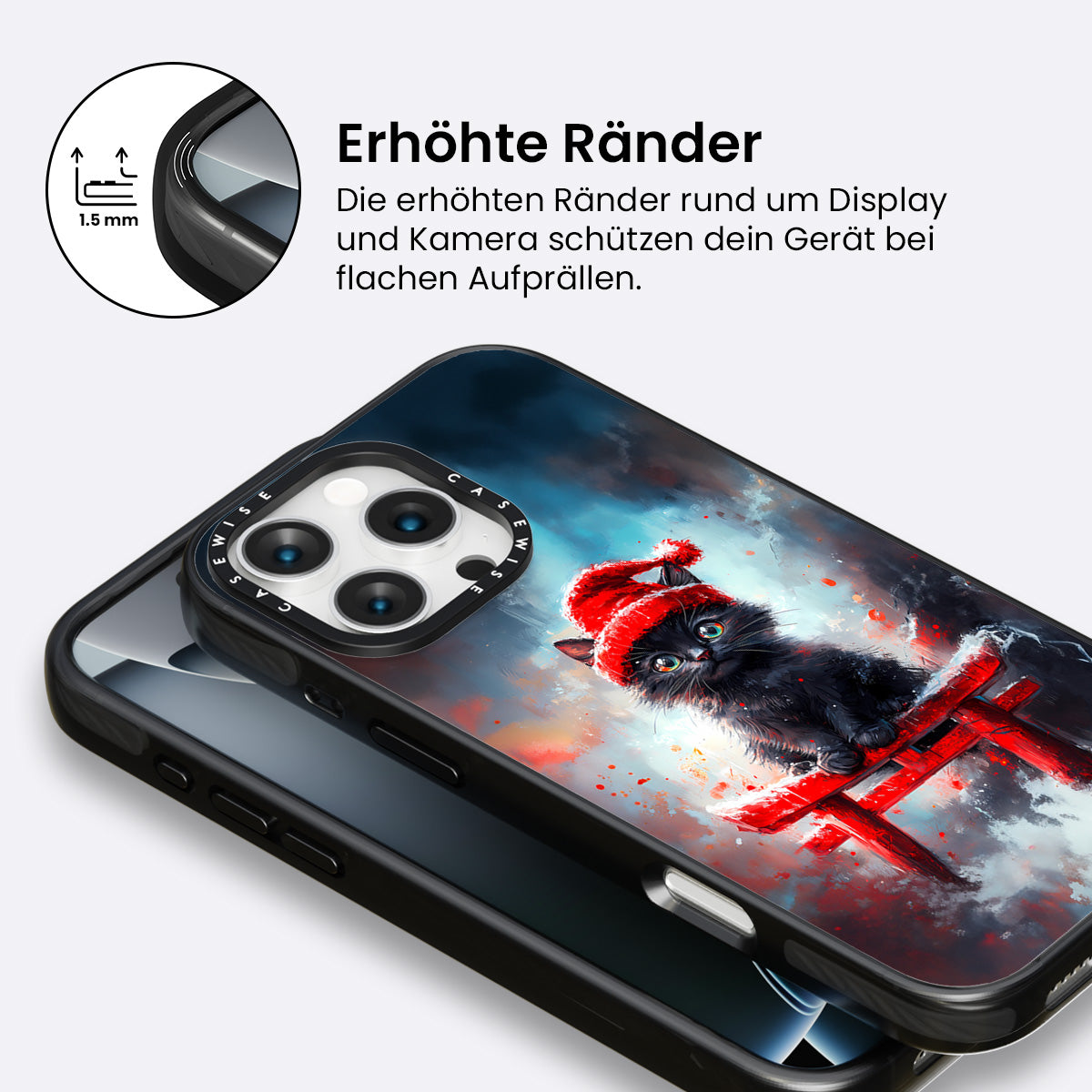 1.5 mm

Erhöhte Ränder

Die erhöhten Ränder rund um Display und Kamera schützen dein Gerät bei flachen Aufprällen.

CASEWISE CASEWISE