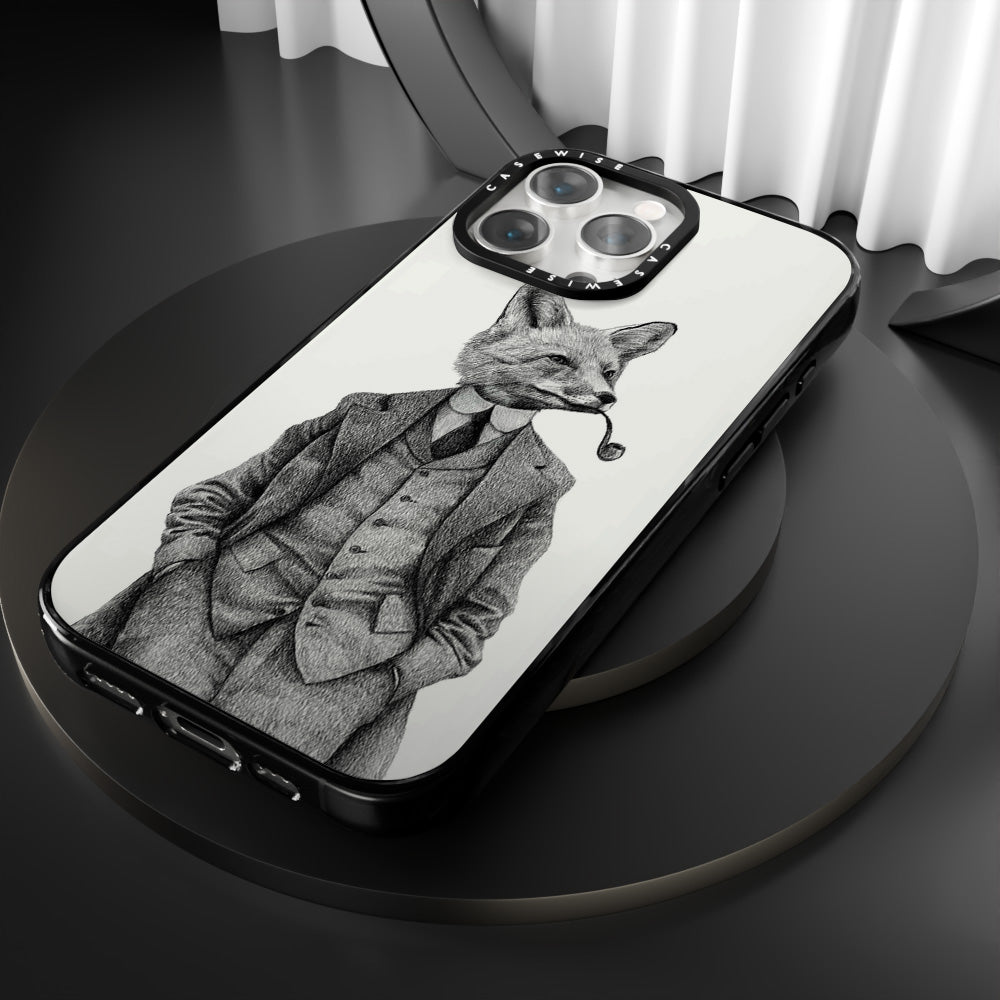 CASEWISE CASEWISE