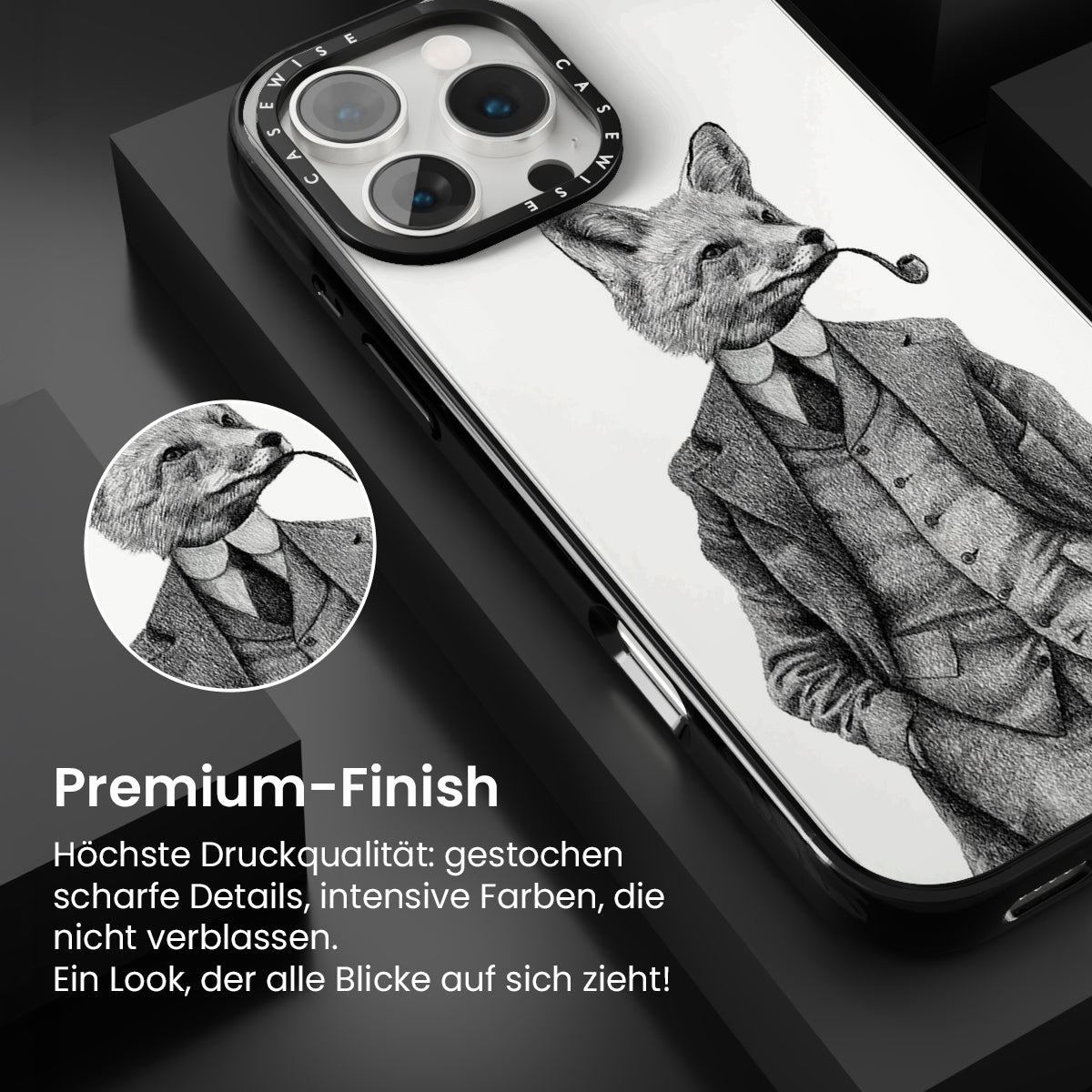 CASEWISE CASEWISE

Premium-Finish

Höchste Druckqualität: gestochen scharfe Details, intensive Farben, die nicht verblassen.
Ein Look, der alle Blicke auf sich zieht!