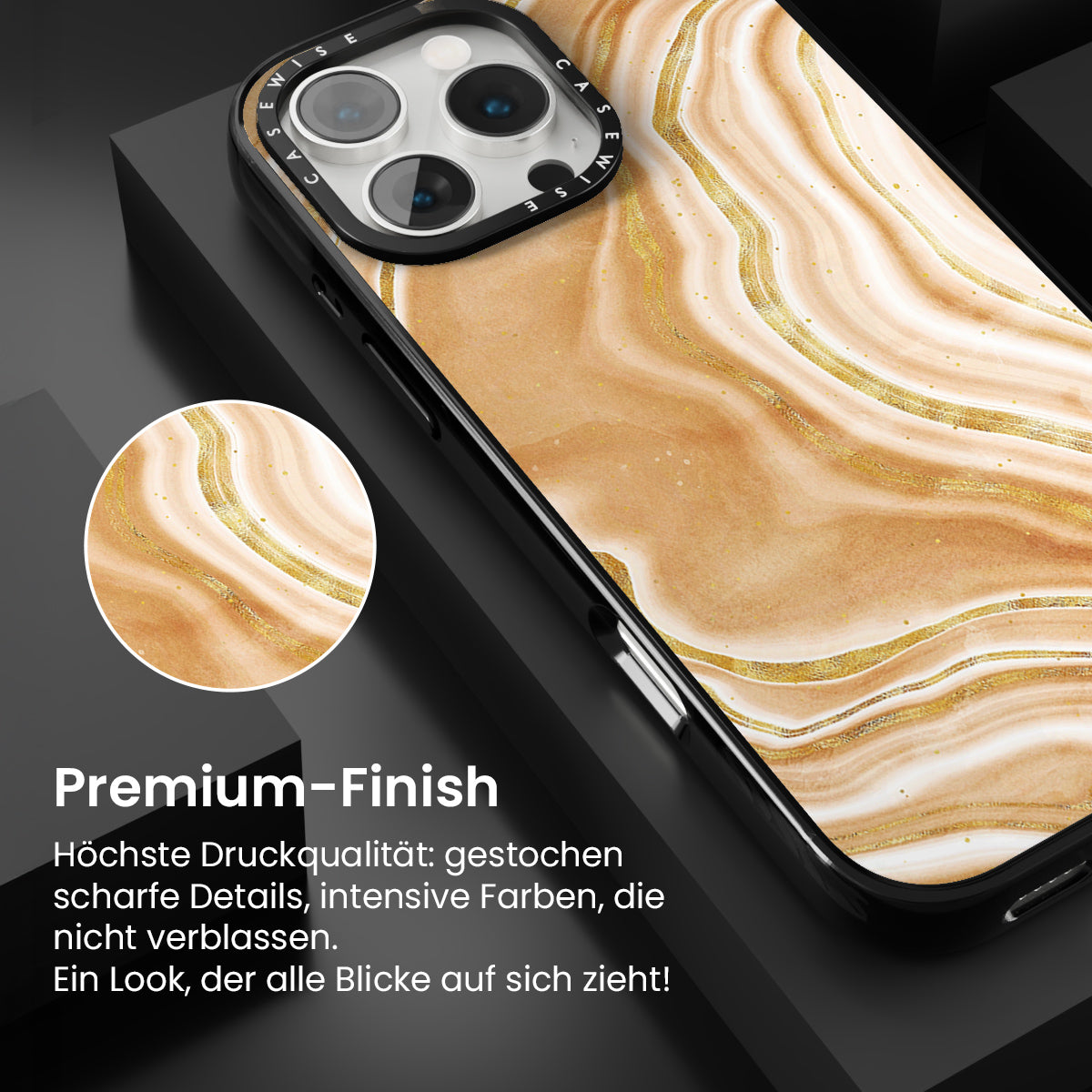 CASEWISE CASEWISE

Premium-Finish

Höchste Druckqualität: gestochen scharfe Details, intensive Farben, die nicht verblassen.
Ein Look, der alle Blicke auf sich zieht!