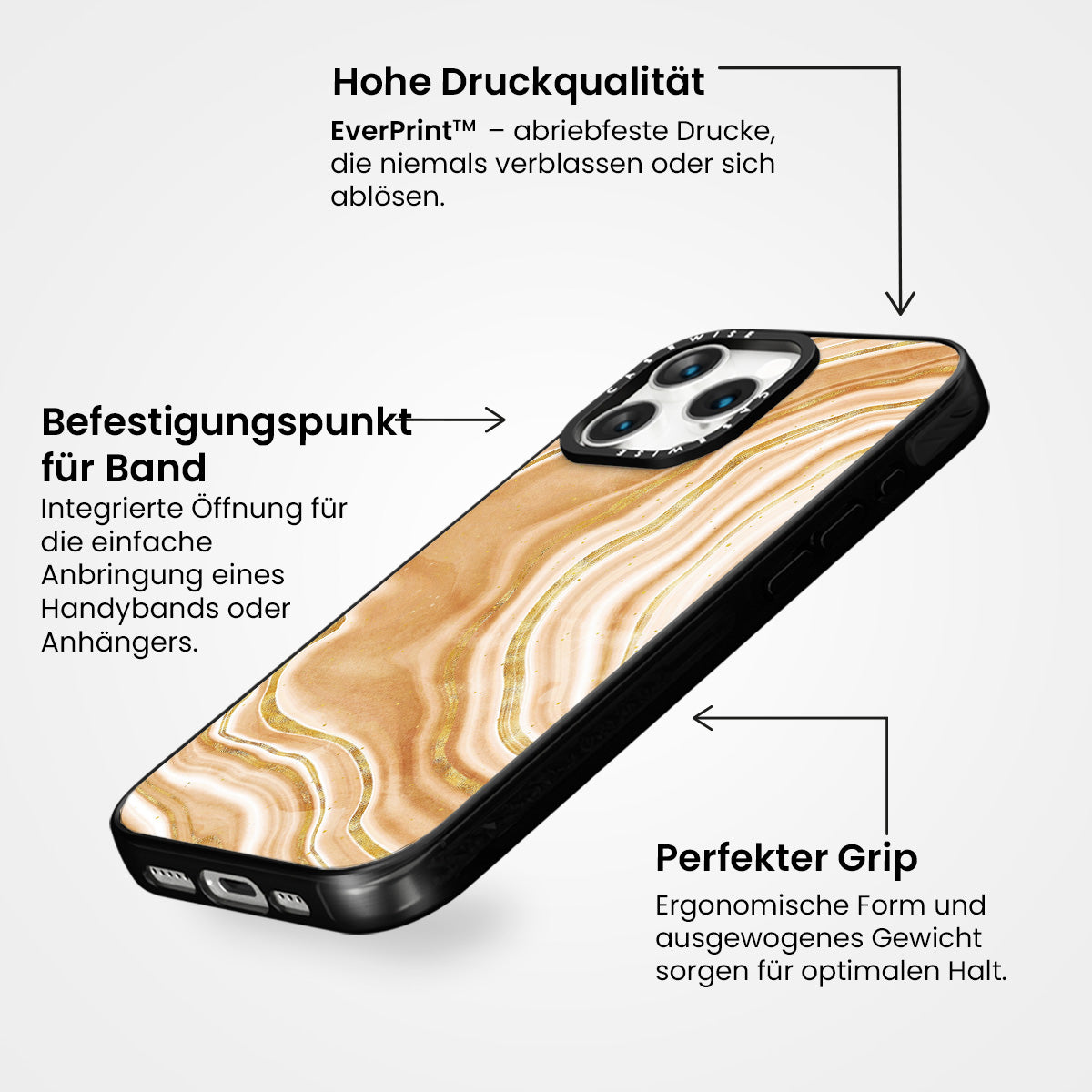 Hohe Druckqualität

EverPrint™ – abriebfeste Drucke, die niemals verblassen oder sich ablösen.

Befestigungspunkt für Band

Integrierte Öffnung für die einfache Anbringung eines Handybands oder Anhängers.

CASEWISE

CASEWISE

Perfekter Grip

Ergonomische Form und ausgewogenes Gewicht sorgen für optimalen Halt.