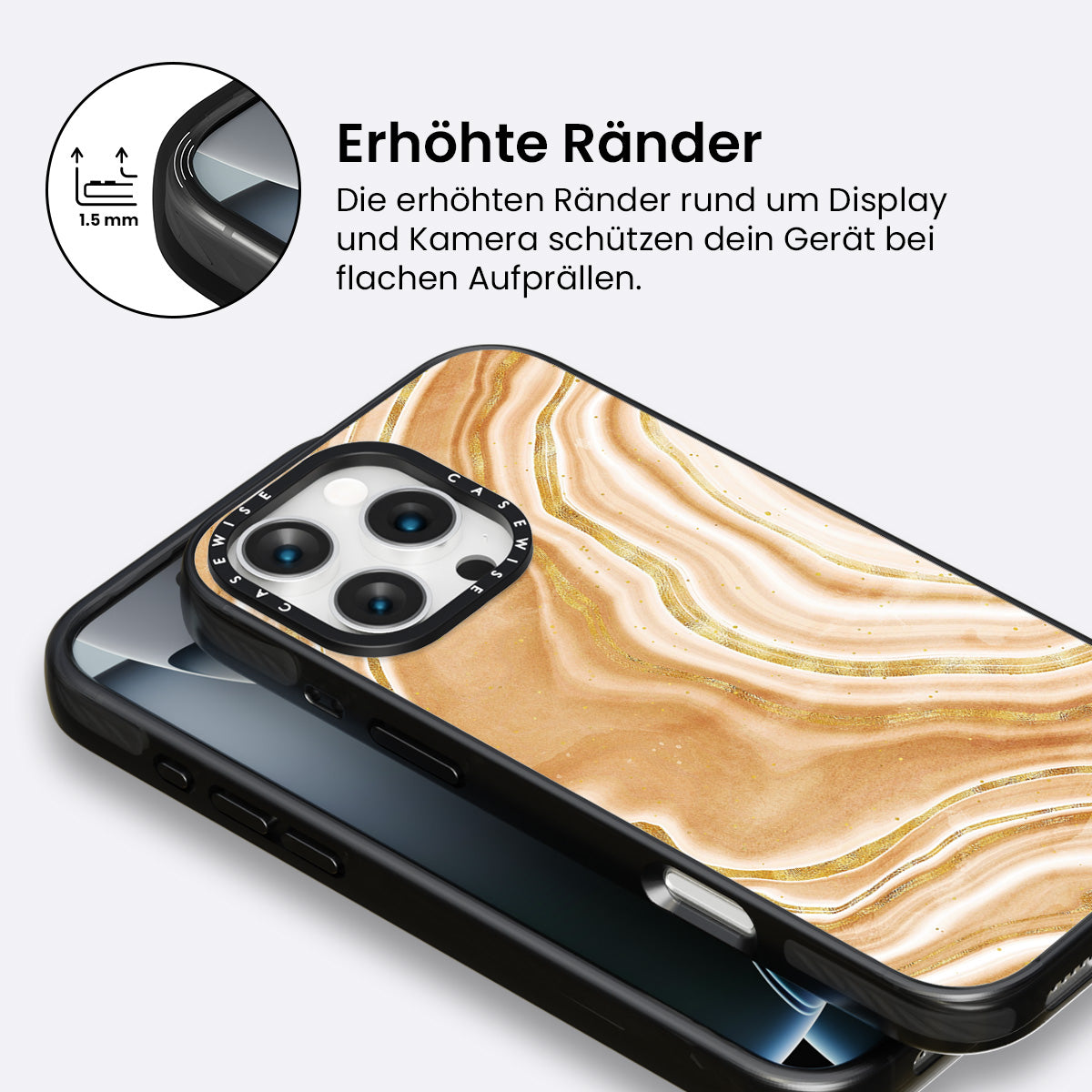 1.5 mm

Erhöhte Ränder

Die erhöhten Ränder rund um Display und Kamera schützen dein Gerät bei flachen Aufprällen.

CASEWISE CASEWISE