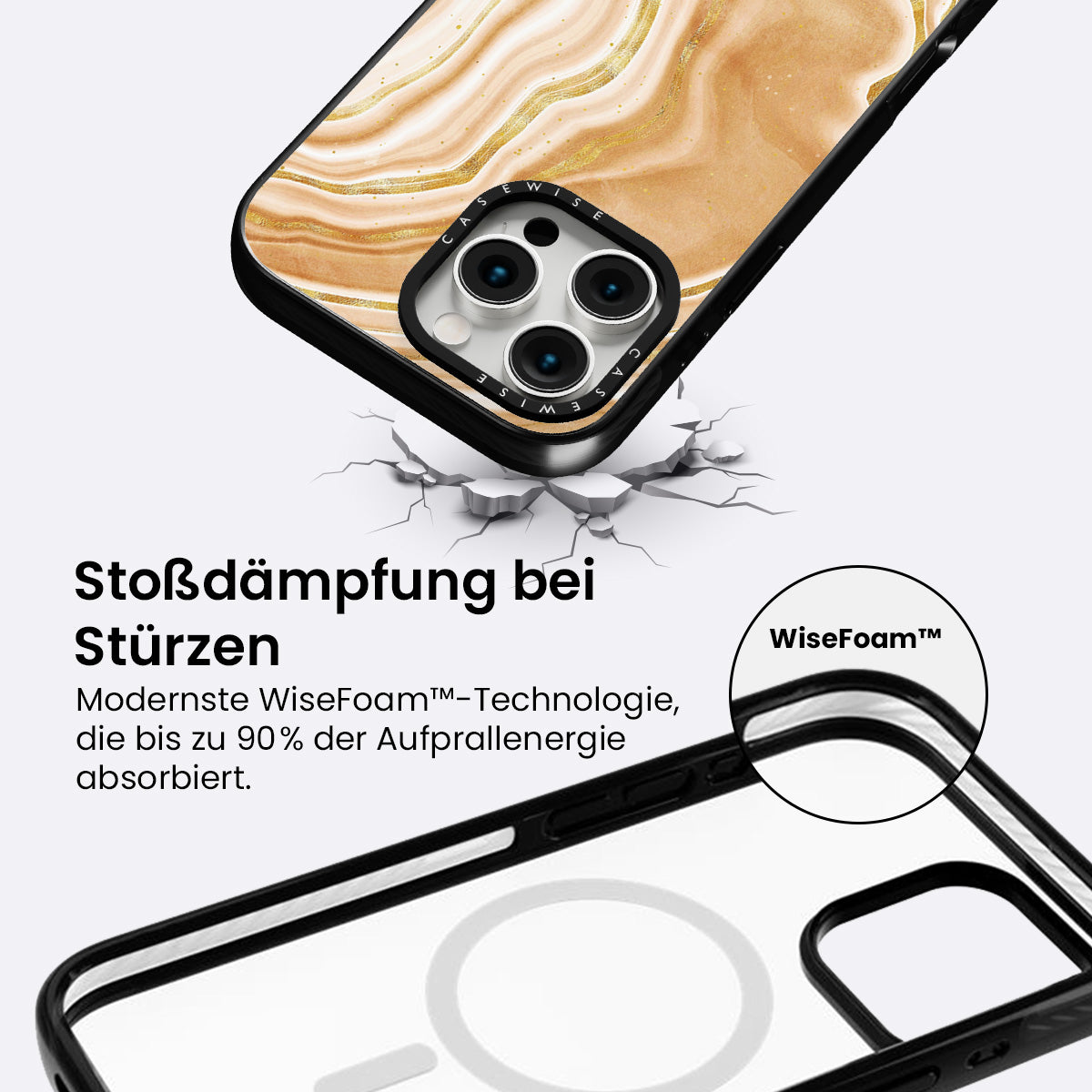 CASEWISE
CASEWISE

Stoßdämpfung bei Stürzen

Modernste WiseFoam™-Technologie, die bis zu 90% der Aufprallenergie absorbiert.

WiseFoam™