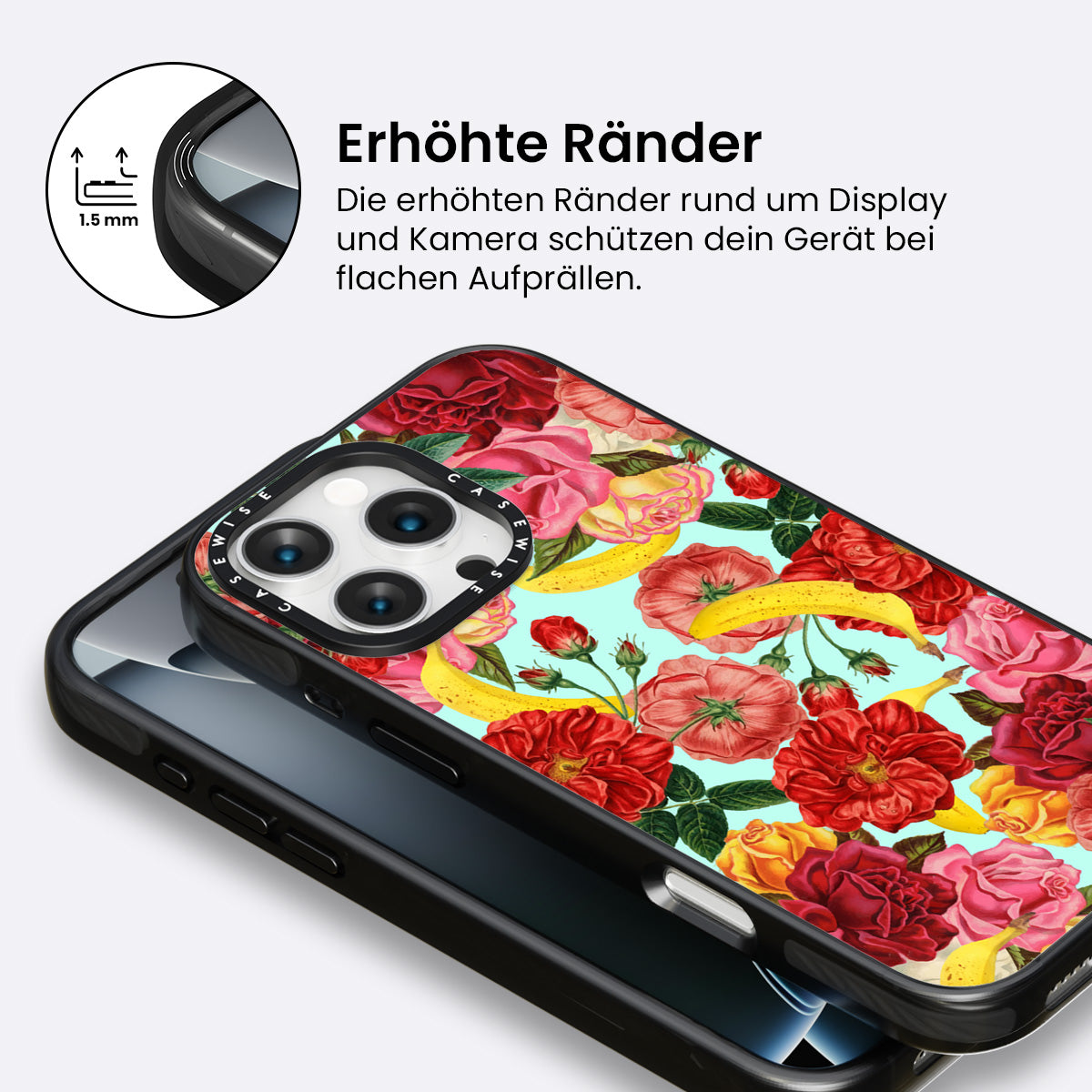 1.5 mm

Erhöhte Ränder

Die erhöhten Ränder rund um Display und Kamera schützen dein Gerät bei flachen Aufprällen.

CASEWISE CASEWISE