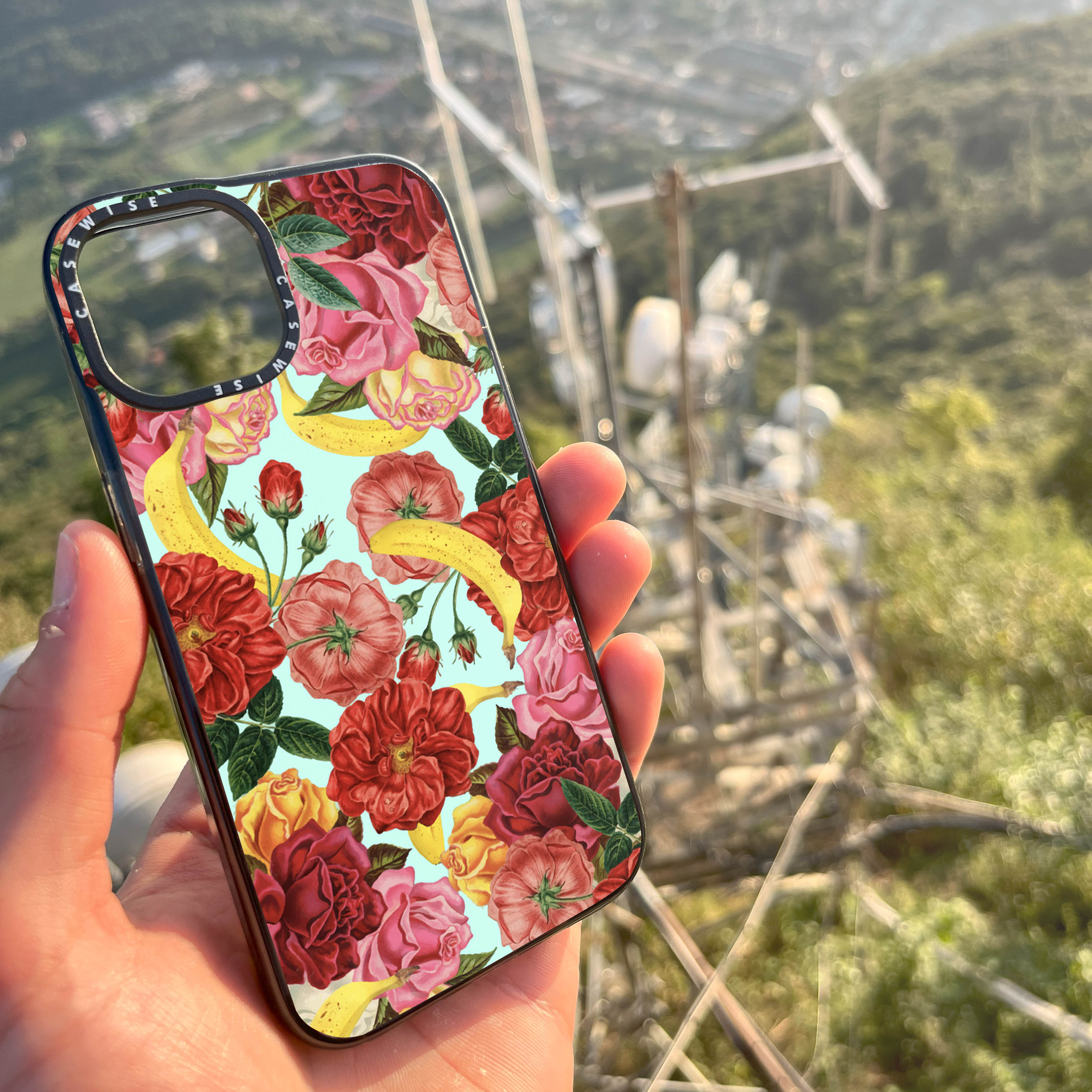 CASEWISE CASEWISE