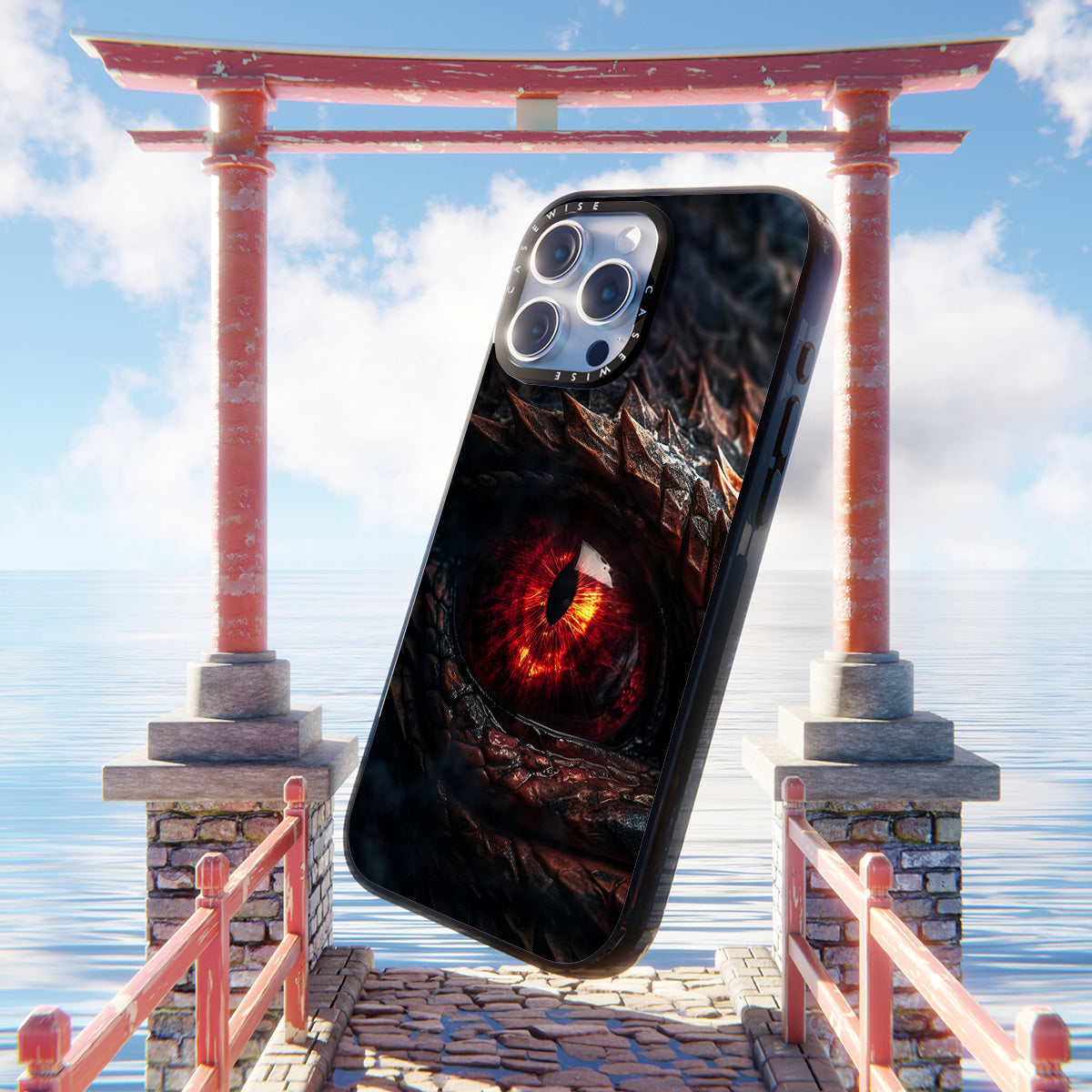 CASEWISE CASEWISE