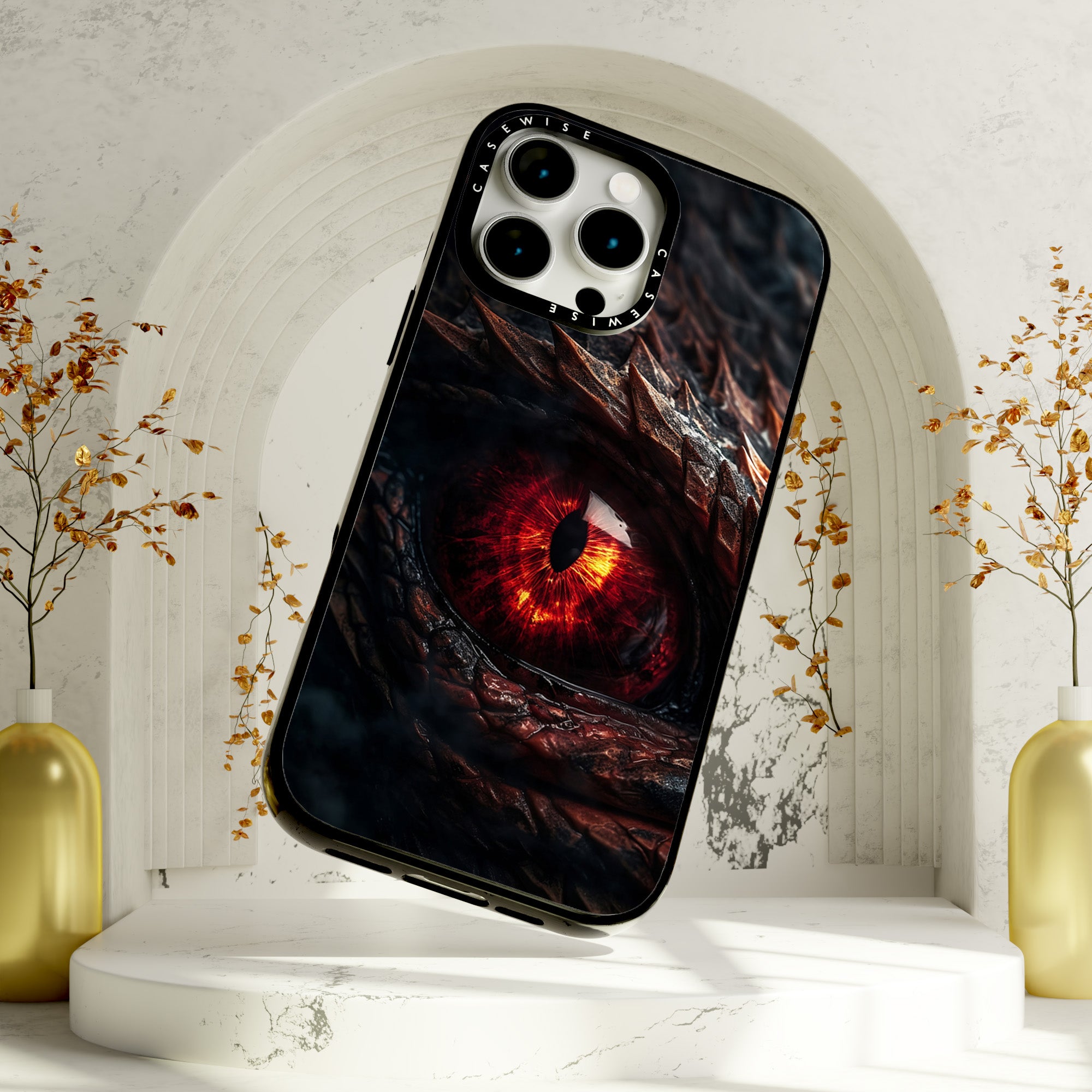 CASEWISE
CASEWISE