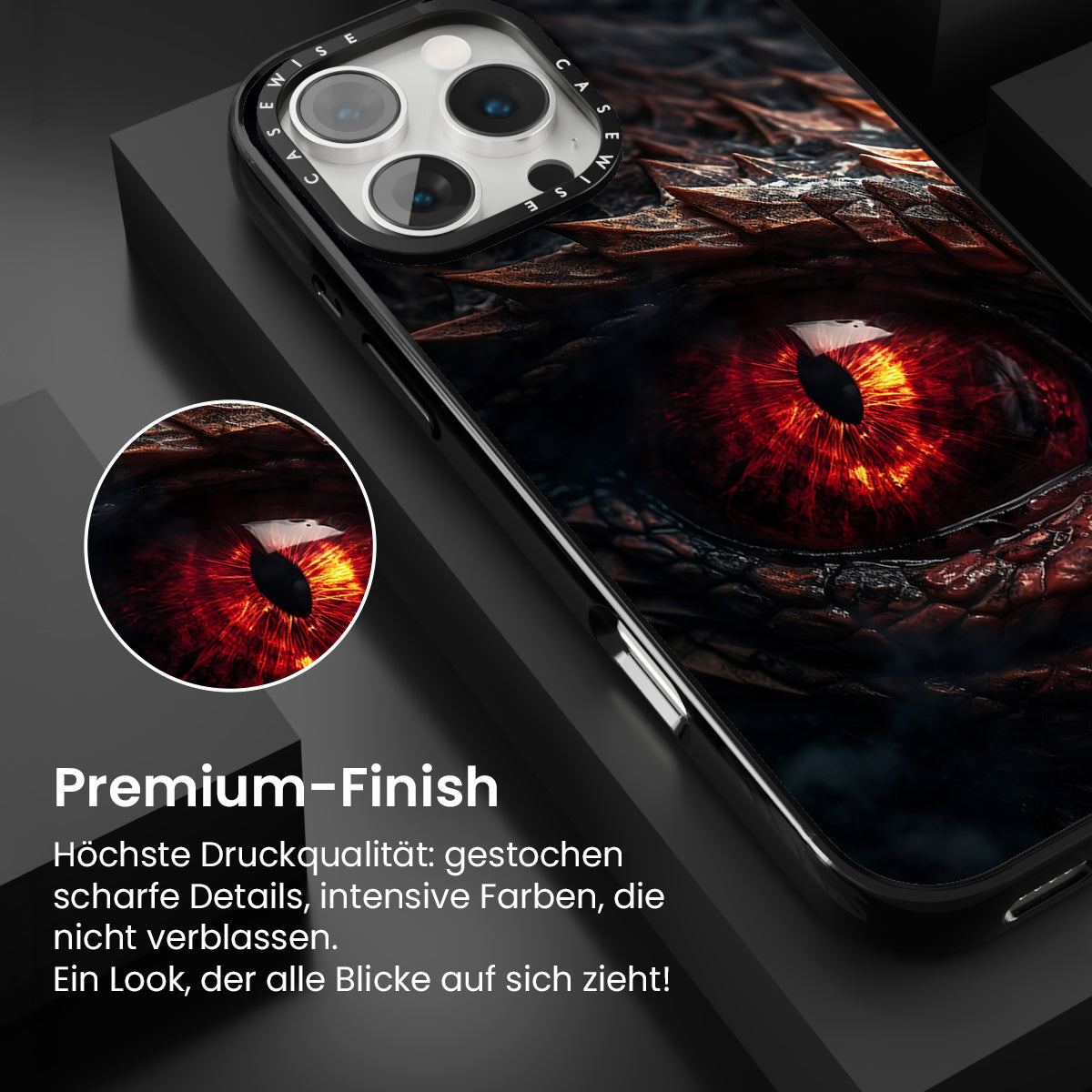 CASEWISE CASEWISE

Premium-Finish

Höchste Druckqualität: gestochen scharfe Details, intensive Farben, die nicht verblassen.
Ein Look, der alle Blicke auf sich zieht!