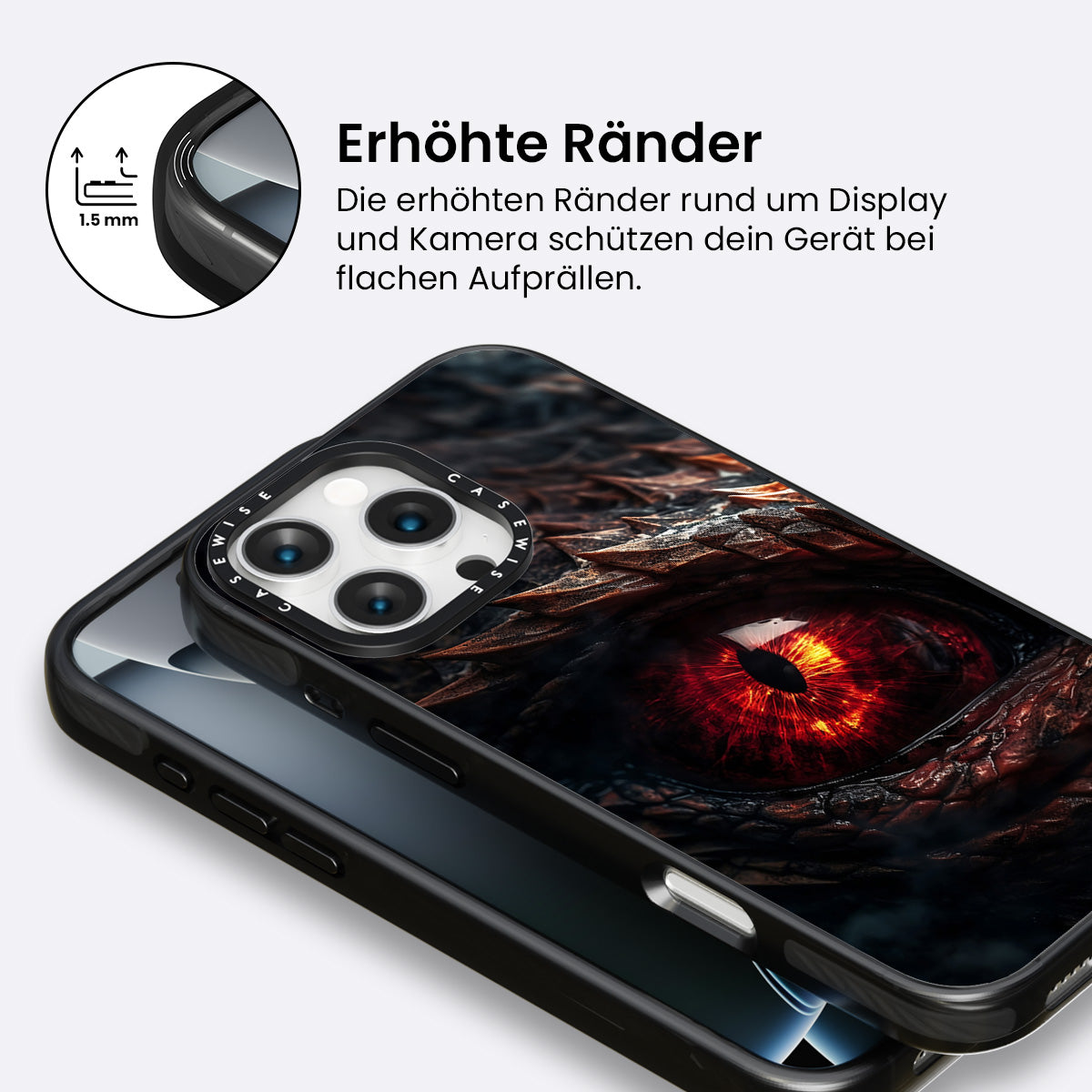 1.5 mm

Erhöhte Ränder

Die erhöhten Ränder rund um Display und Kamera schützen dein Gerät bei flachen Aufprällen.

CASEWISE CASEWISE