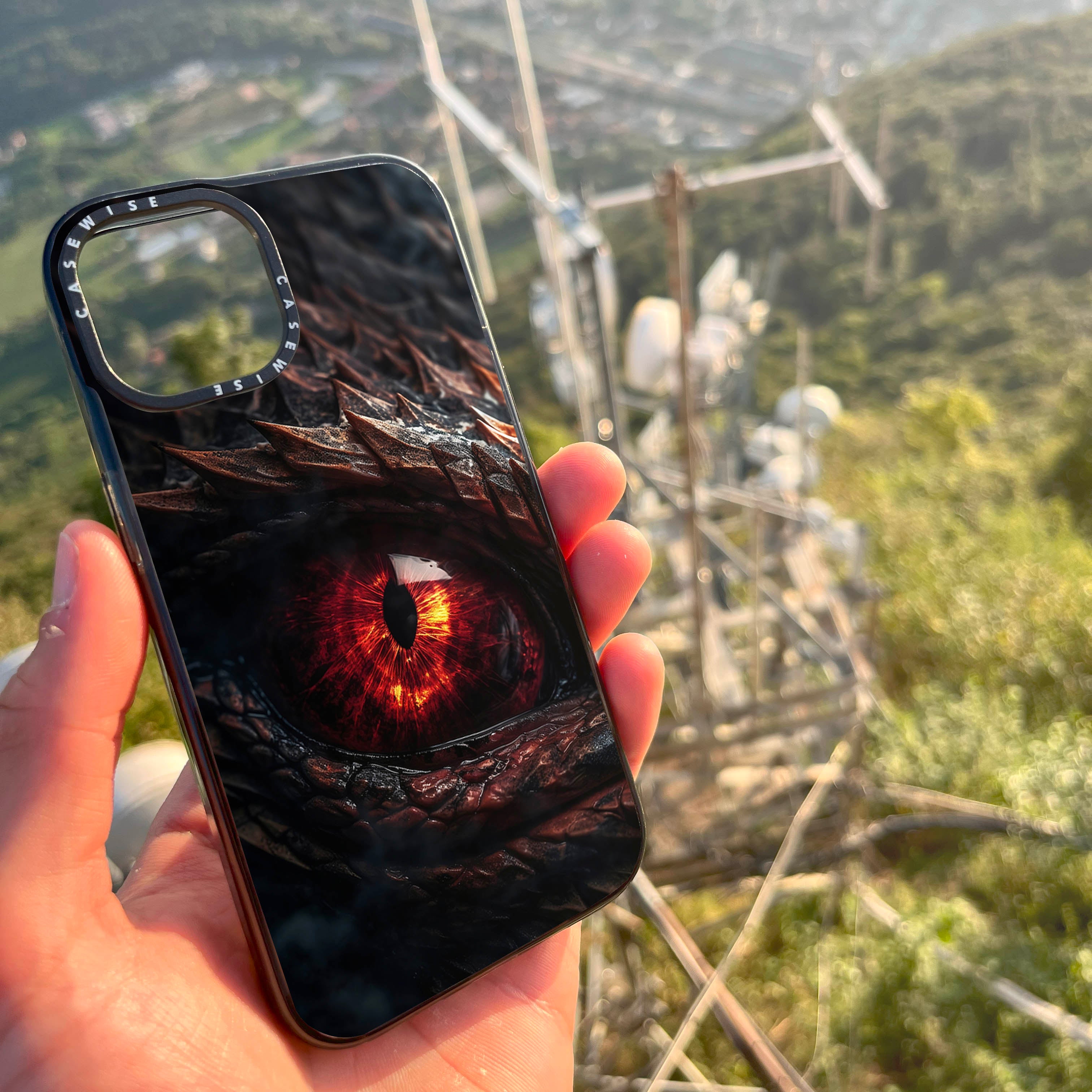 CASEWISE CASEWISE