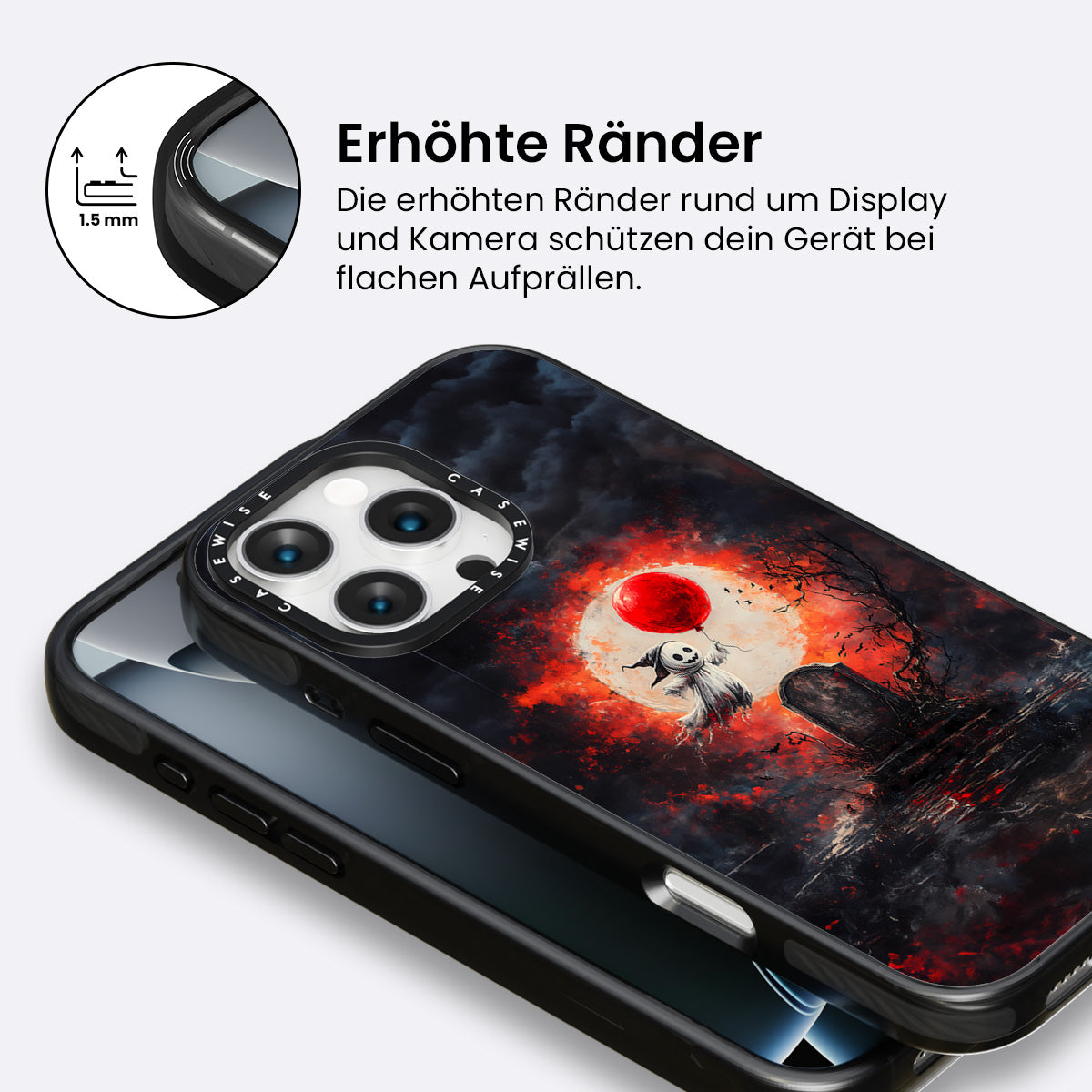 1.5 mm

Erhöhte Ränder

Die erhöhten Ränder rund um Display und Kamera schützen dein Gerät bei flachen Aufprällen.

CASEWISE CASEWISE