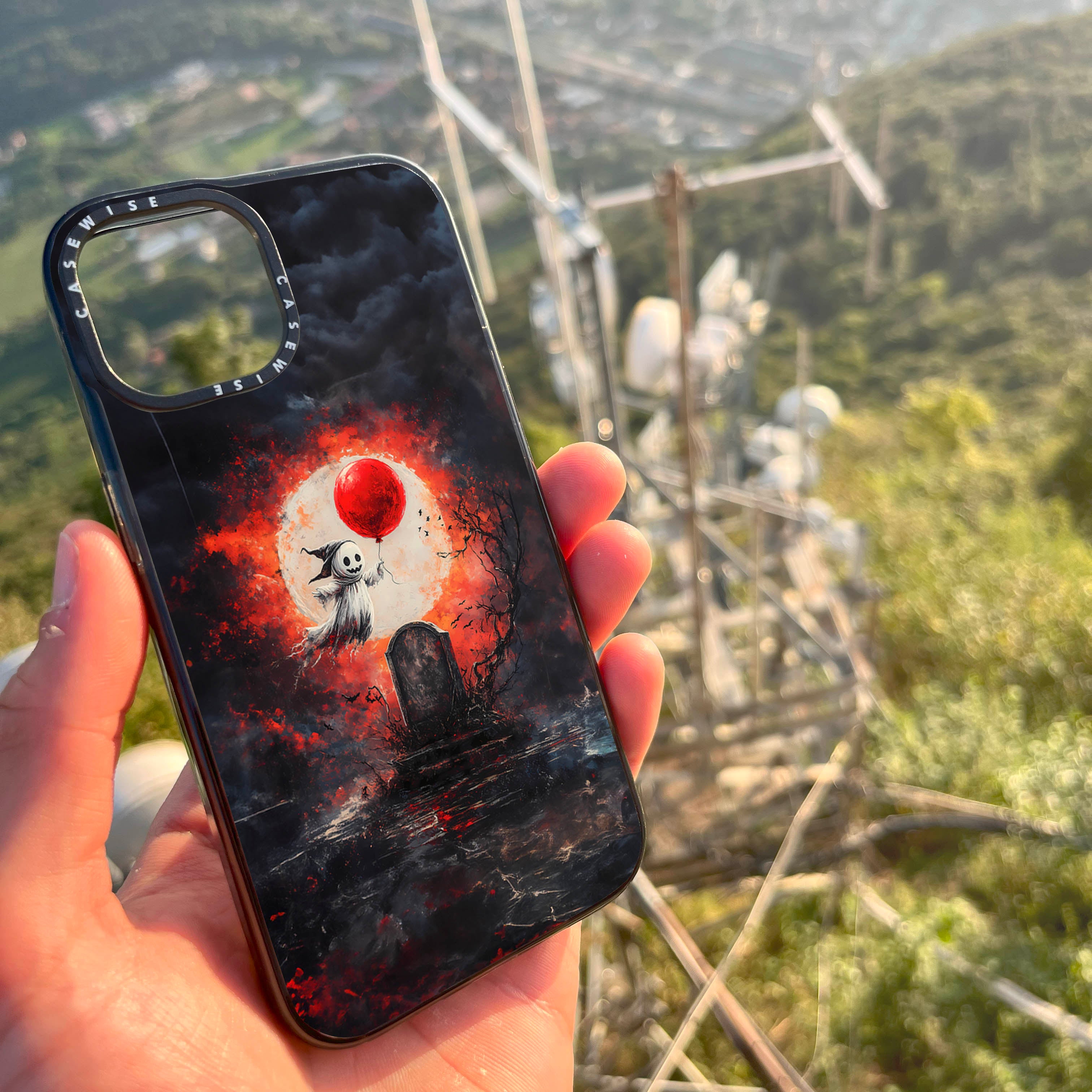 CASEWISE CASEWISE