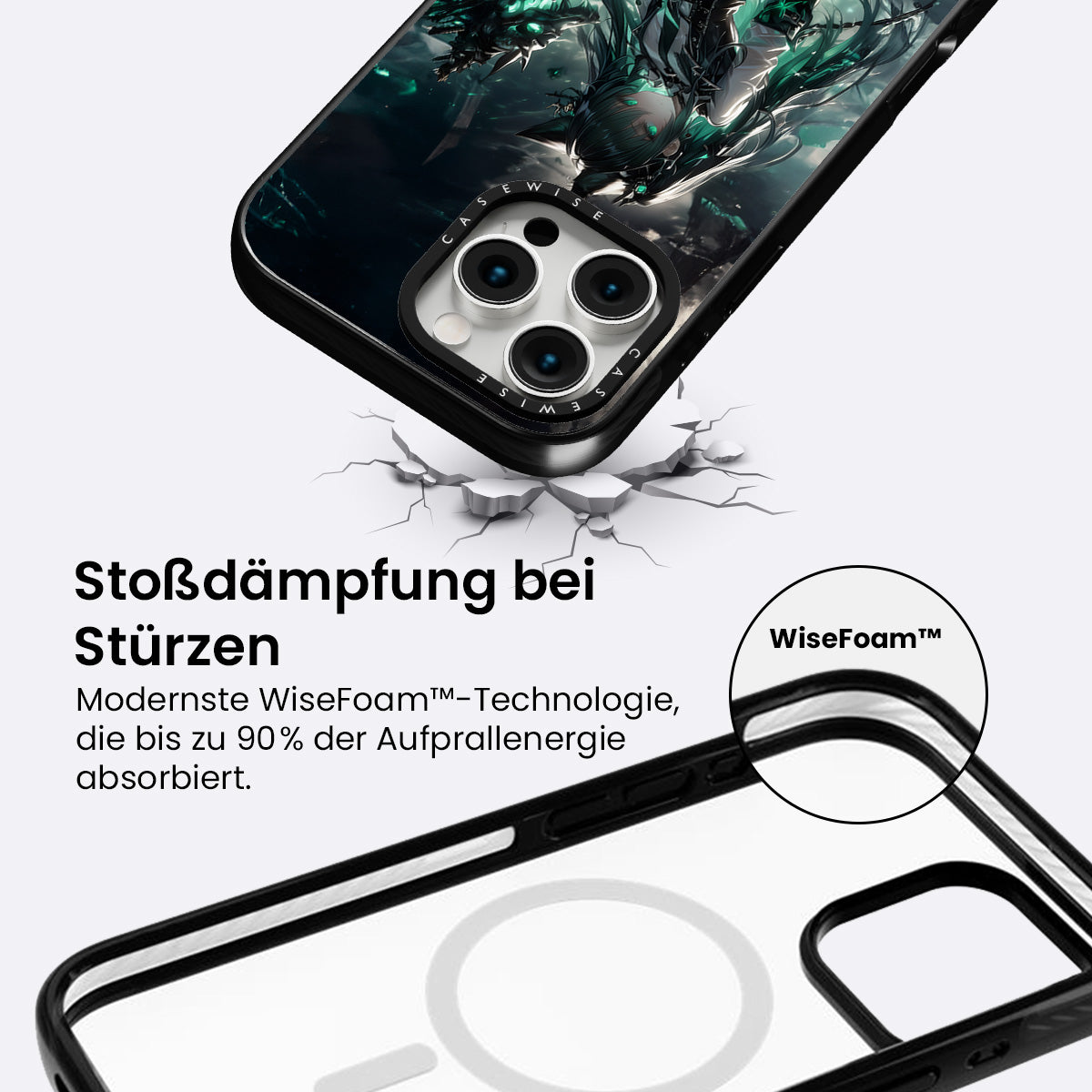 CASEWISE

CASEWISE

Stoßdämpfung bei Stürzen

Modernste WiseFoam™-Technologie, die bis zu 90% der Aufprallenergie absorbiert.

WiseFoam™