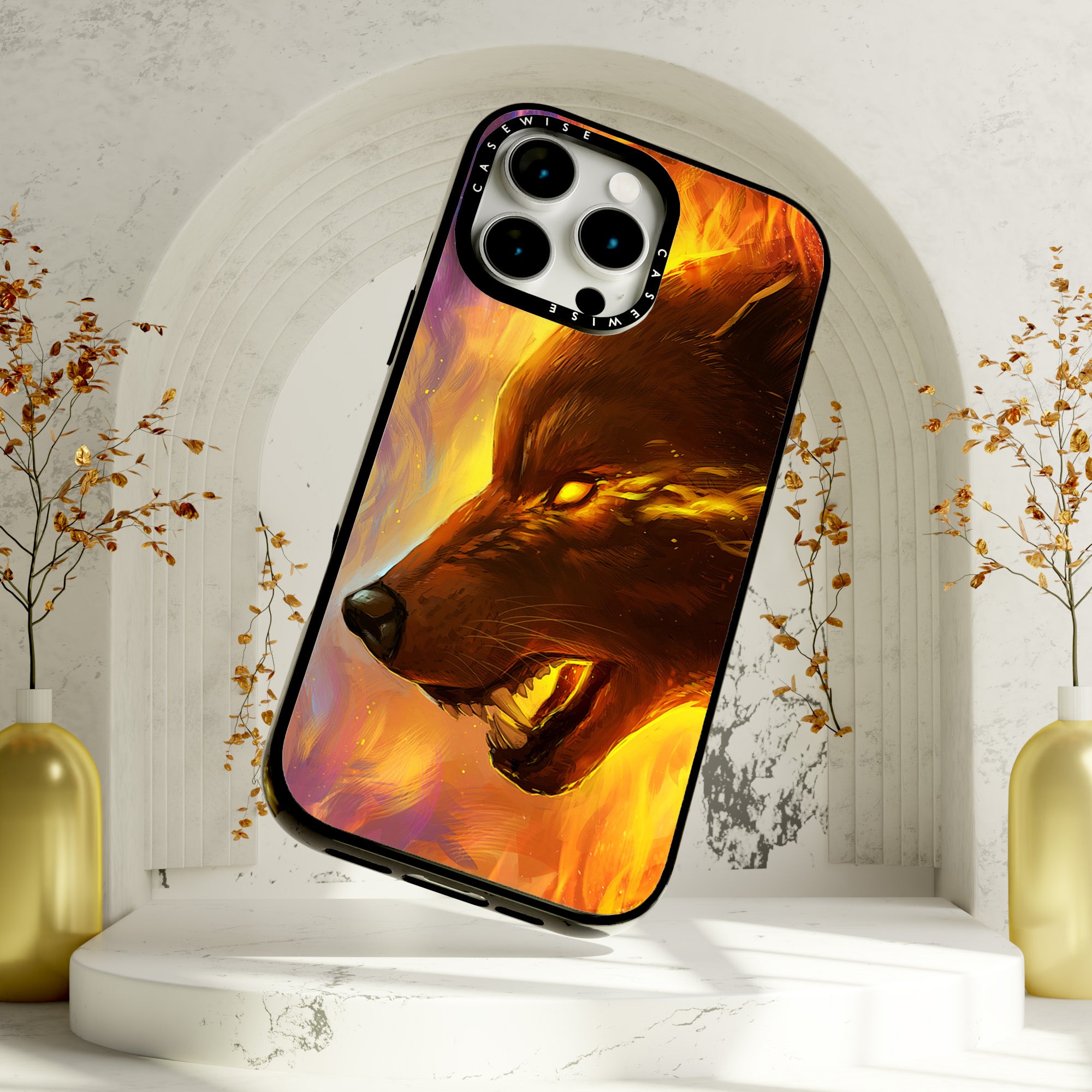 CASEWISE
CASEWISE