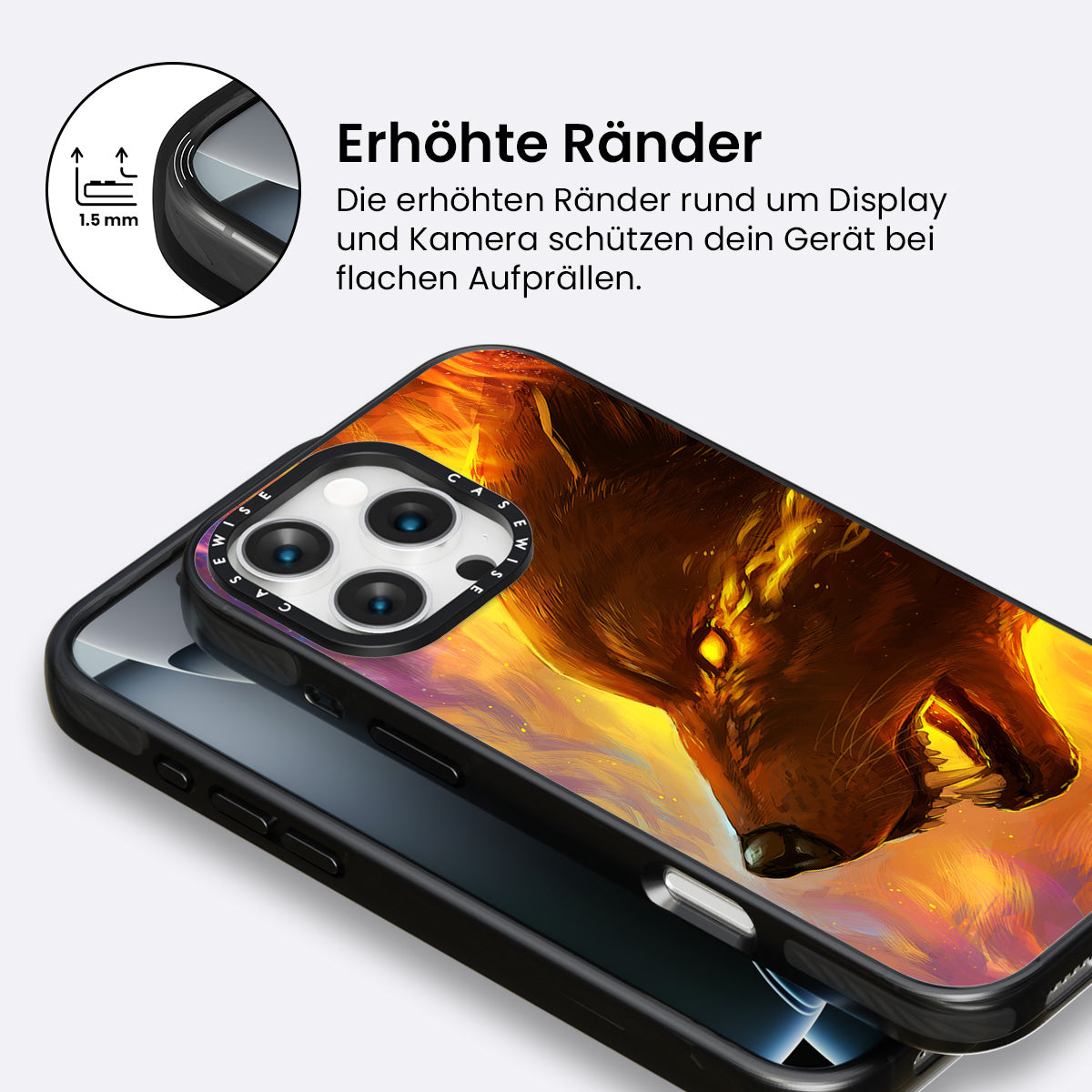 1.5 mm

Erhöhte Ränder

Die erhöhten Ränder rund um Display und Kamera schützen dein Gerät bei flachen Aufprällen.

CASEWISE CASEWISE