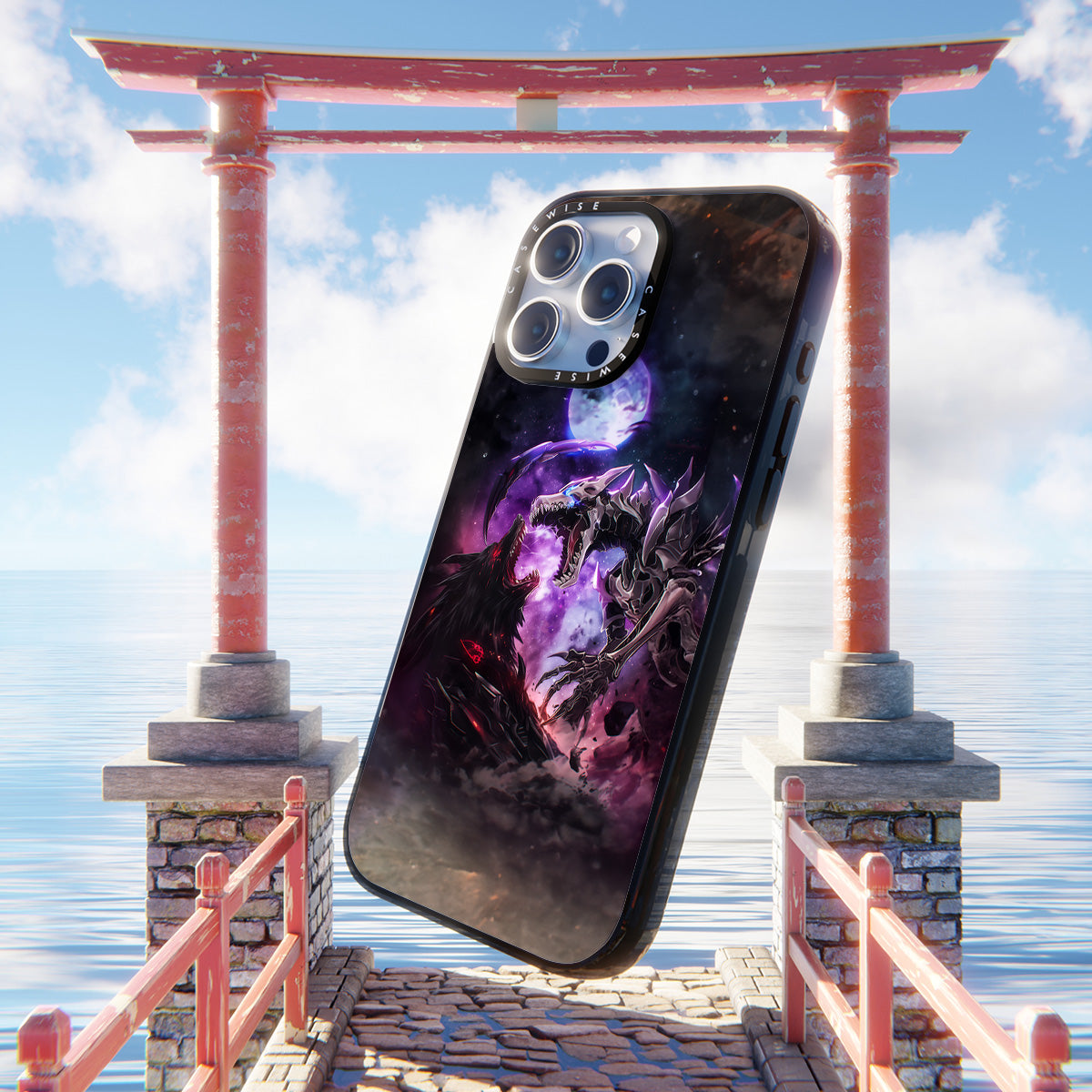 CASEWISE
CASEWISE