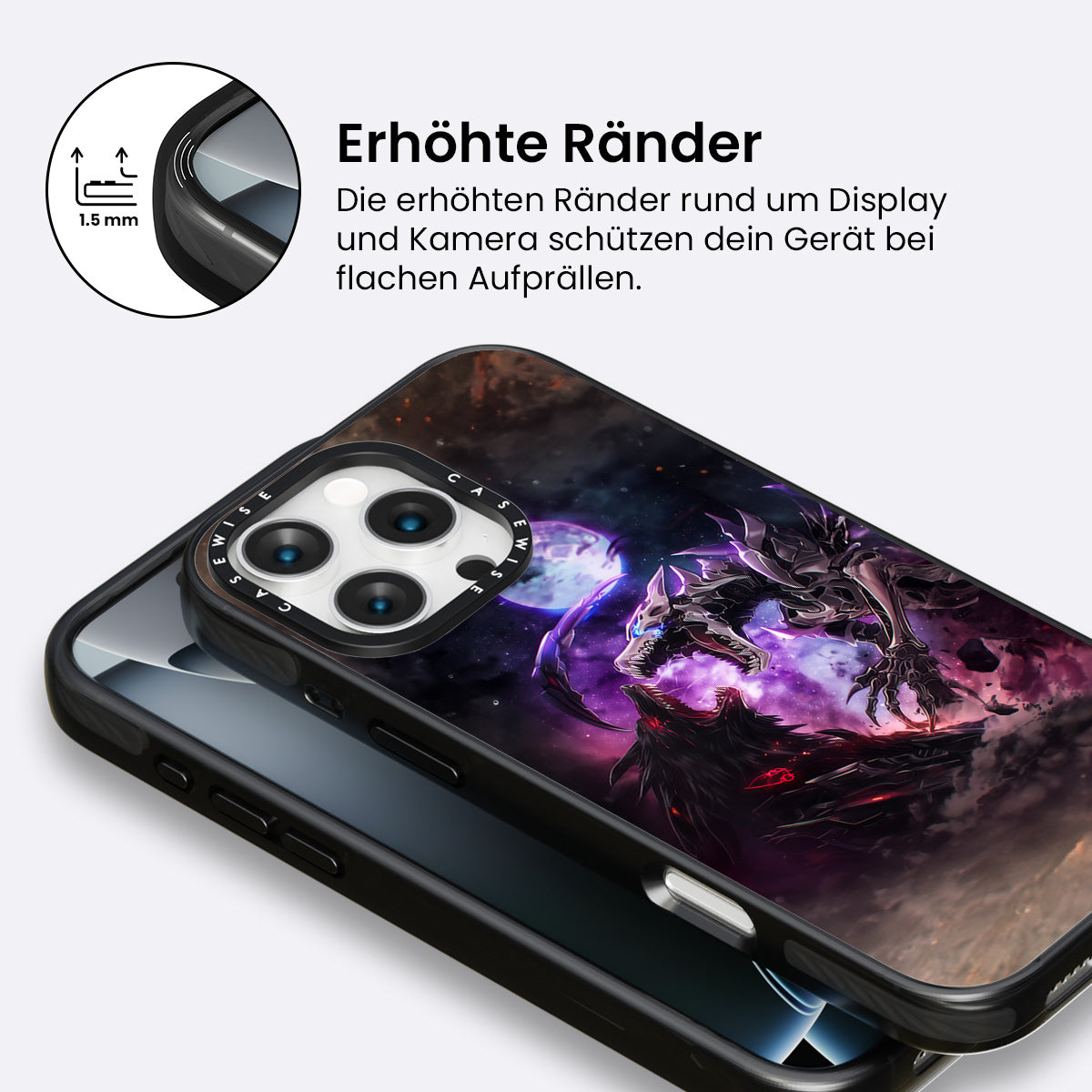 1.5 mm

Erhöhte Ränder

Die erhöhten Ränder rund um Display und Kamera schützen dein Gerät bei flachen Aufprällen.

CASEWISE CASEWISE