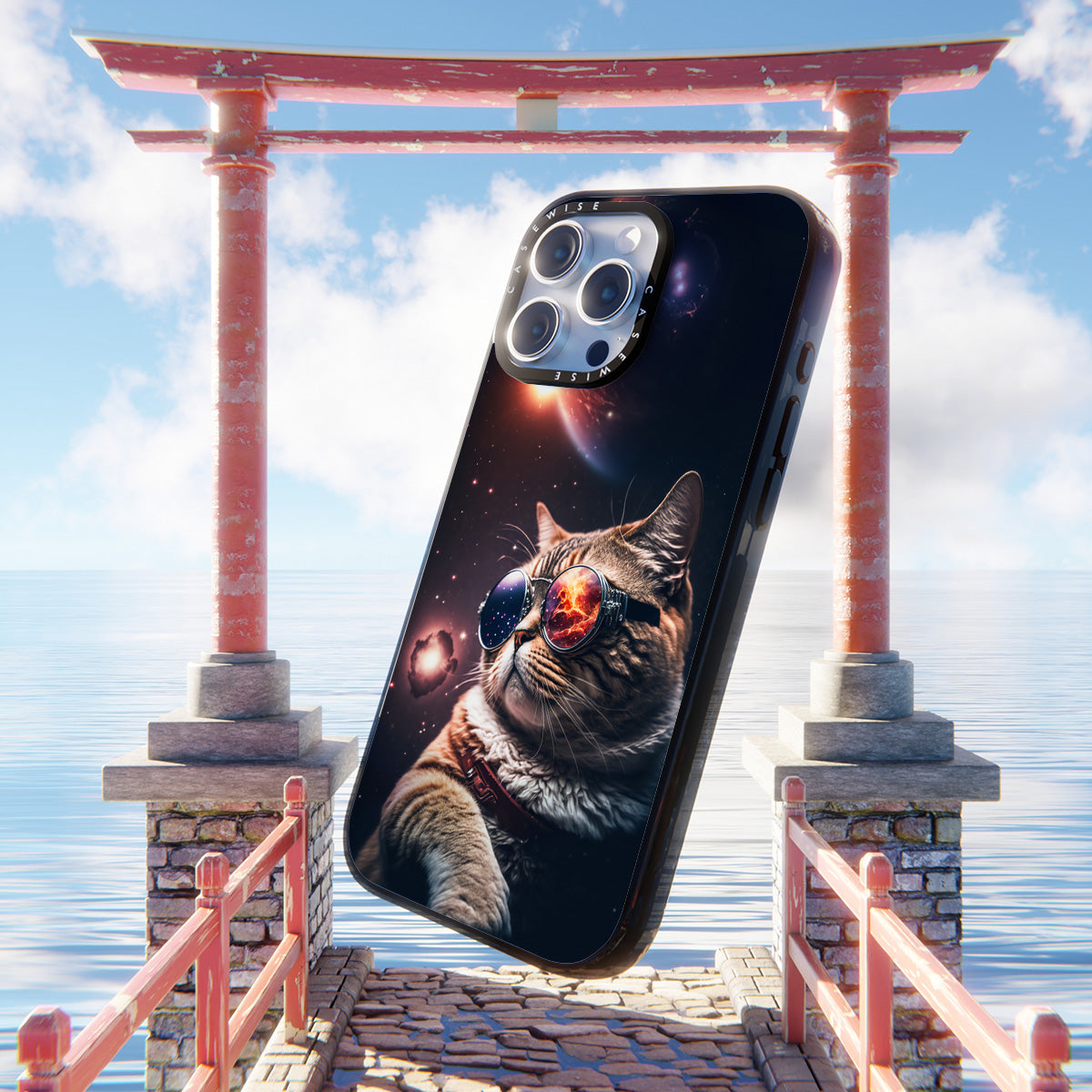 CASEWISE CASEWISE