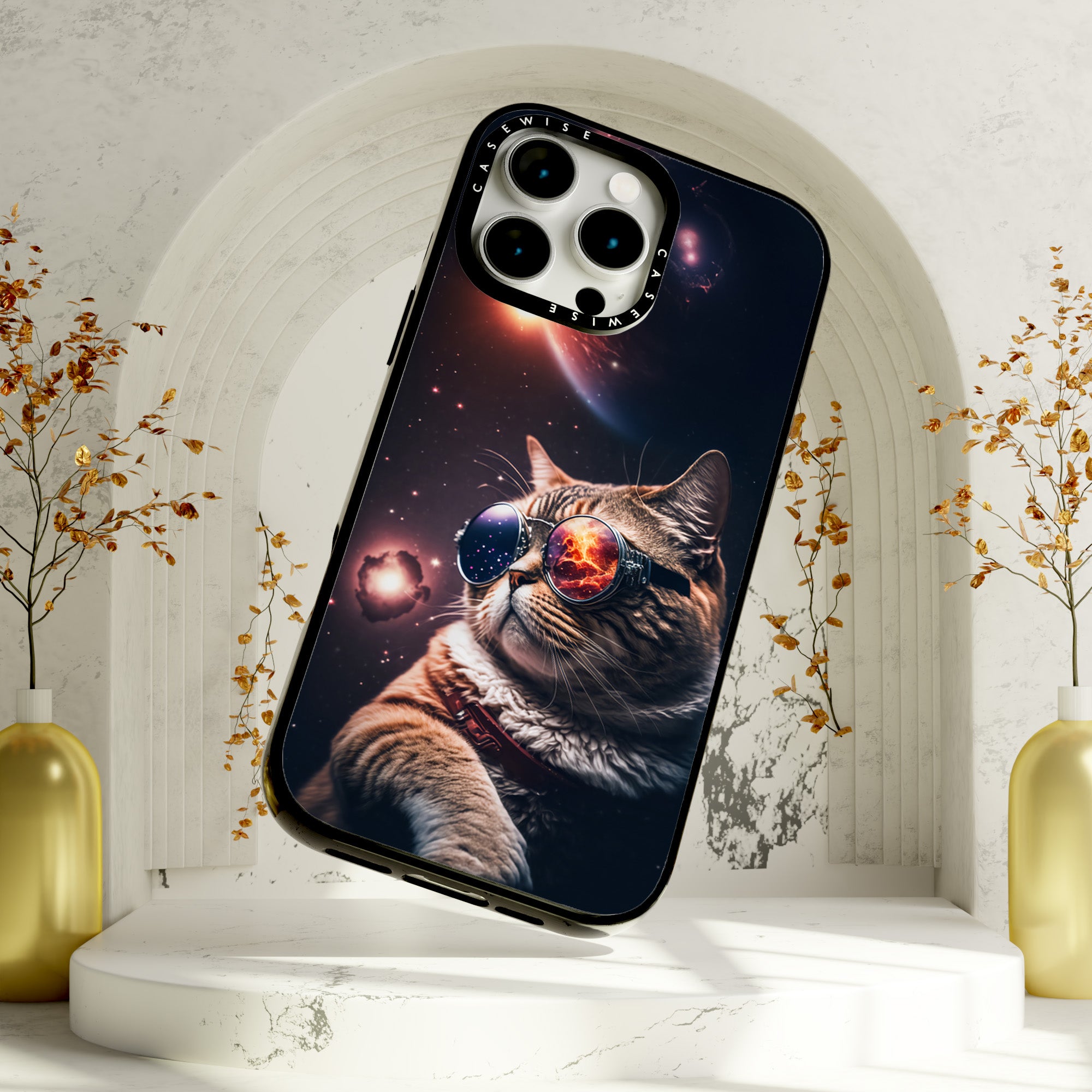 CASEWISE
CASEWISE