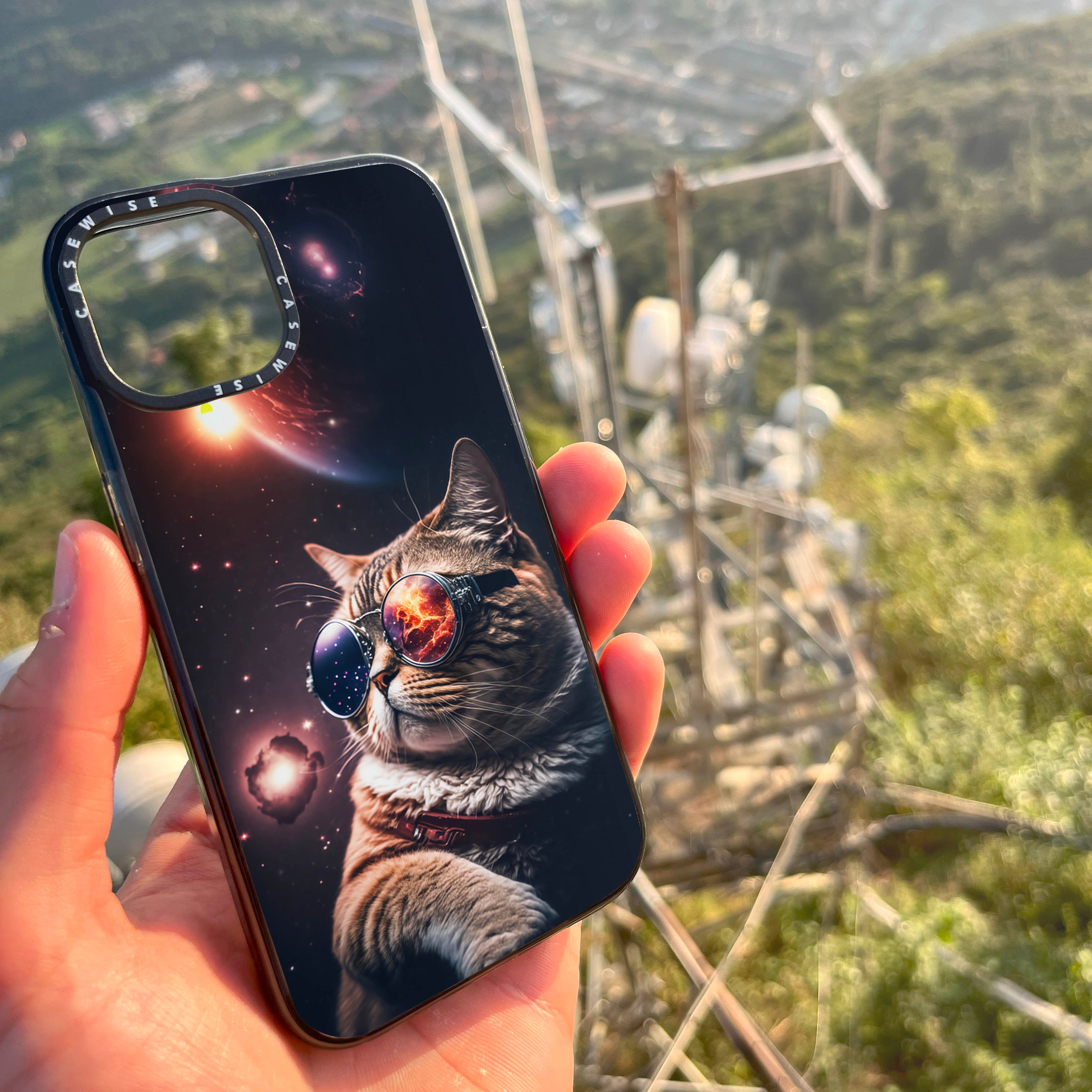 CASEWISE CASEWISE